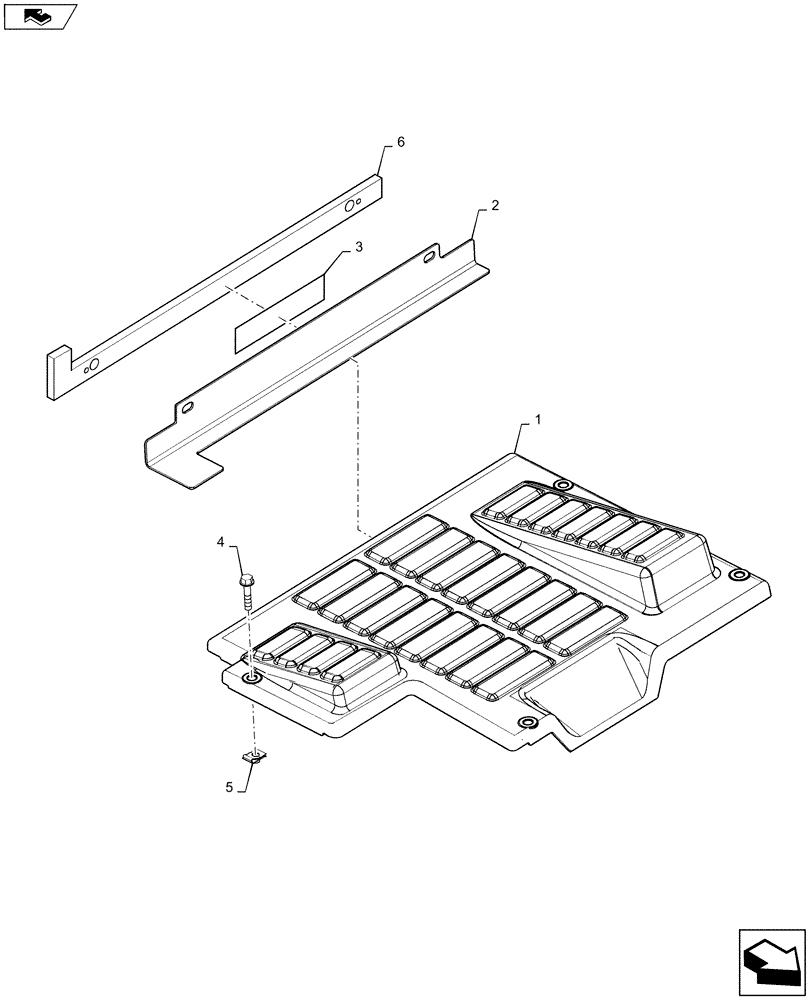 6
2
3
1
4
5