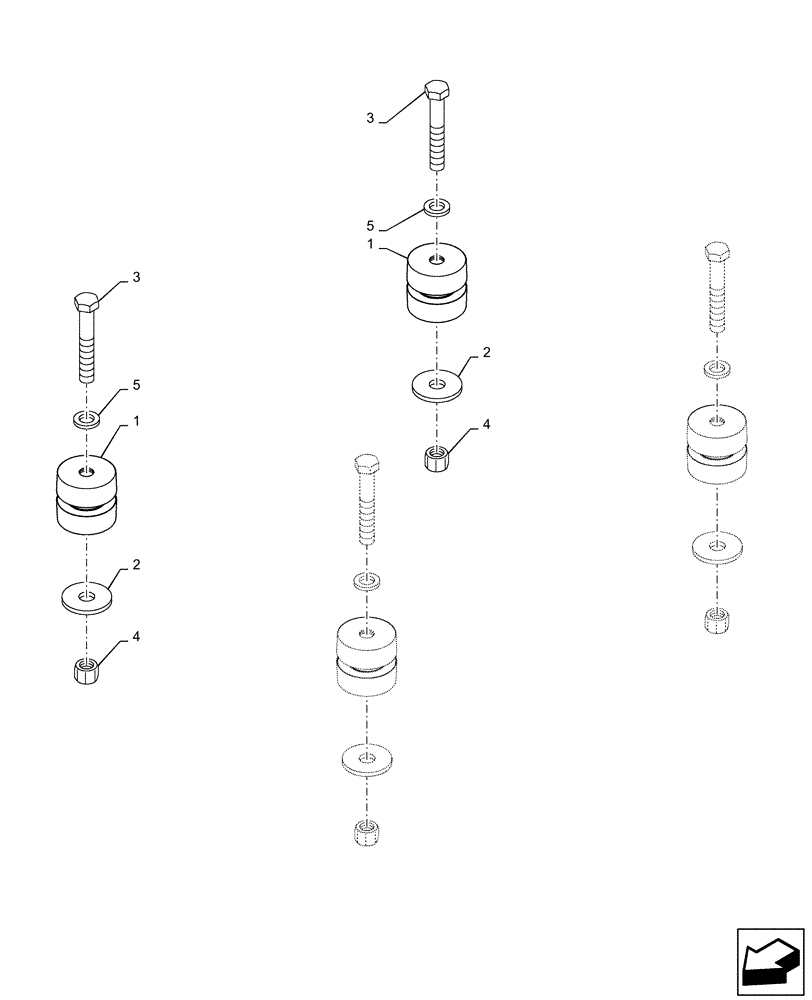 3
5
1
2
4
3
5
1
2
4