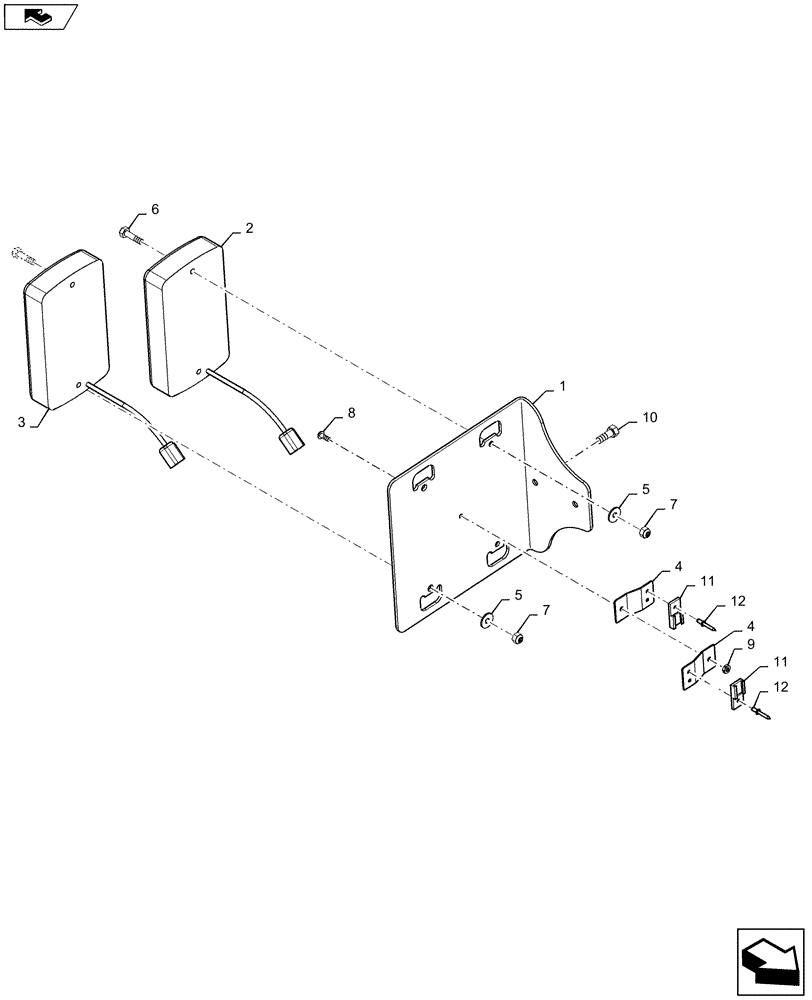 6
2
3
8
1
10
5
7
4
11
12
5
7
4
9
11
12