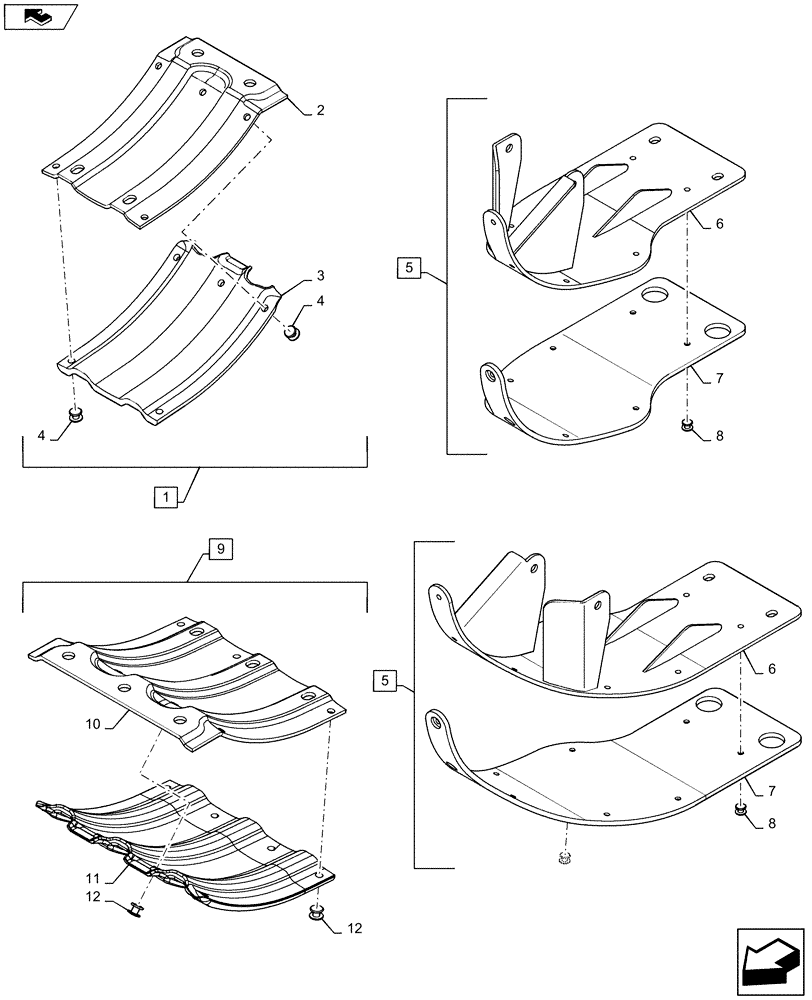 2
3
4
4
1
5
6
7
8
9
10
11
12
12
5
6
7
8