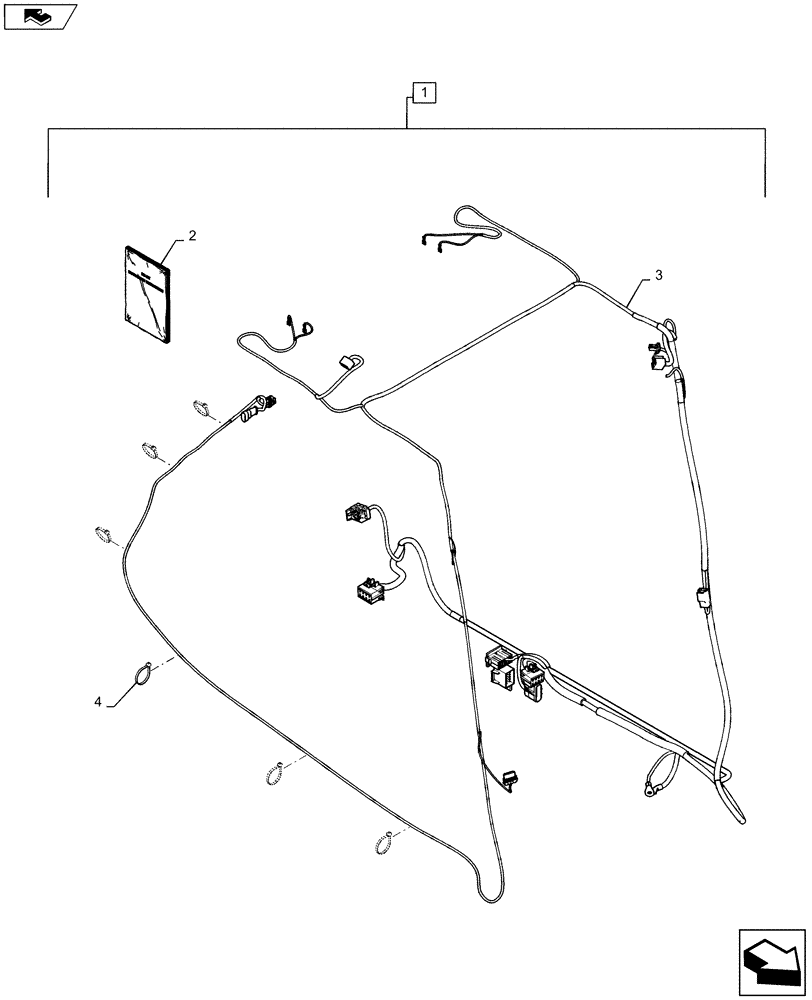 1

2

3

4