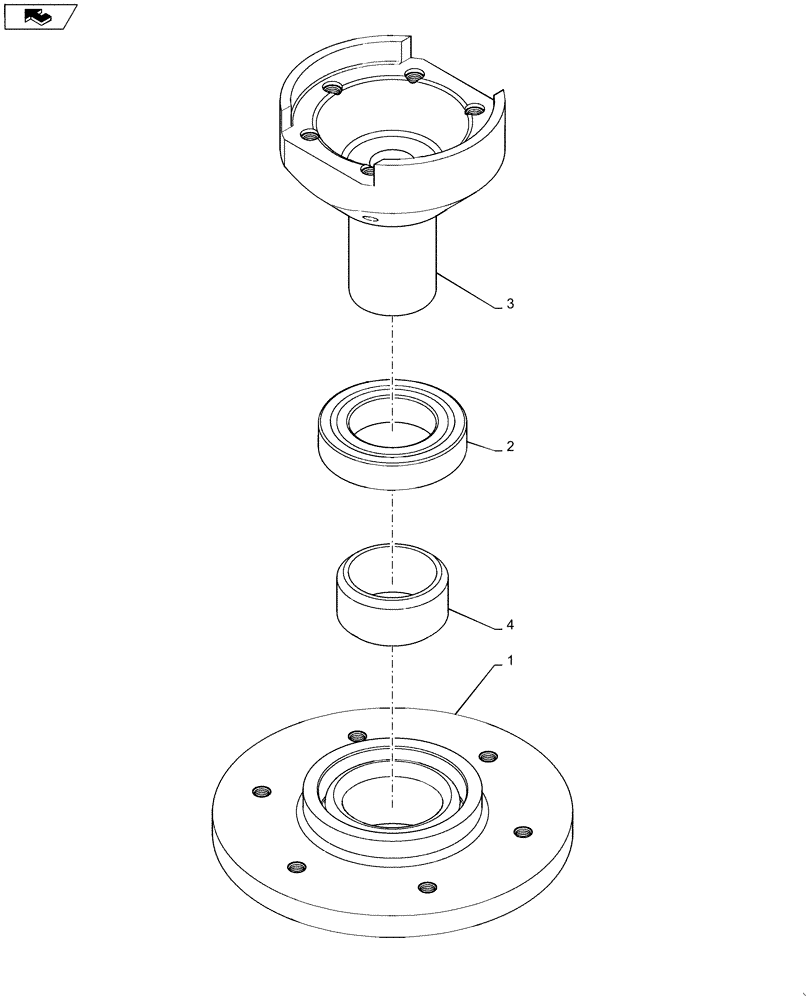 3

2

4

1