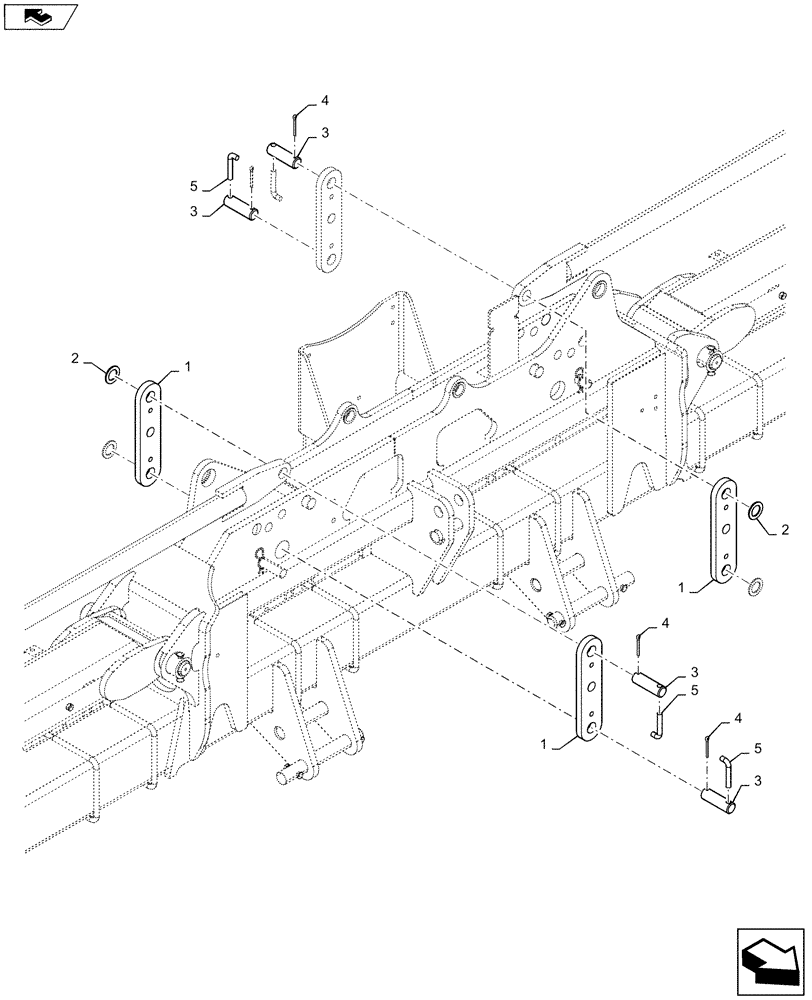 4
3
5
3
2
1
2
1
4
3
5
1
4
5
3