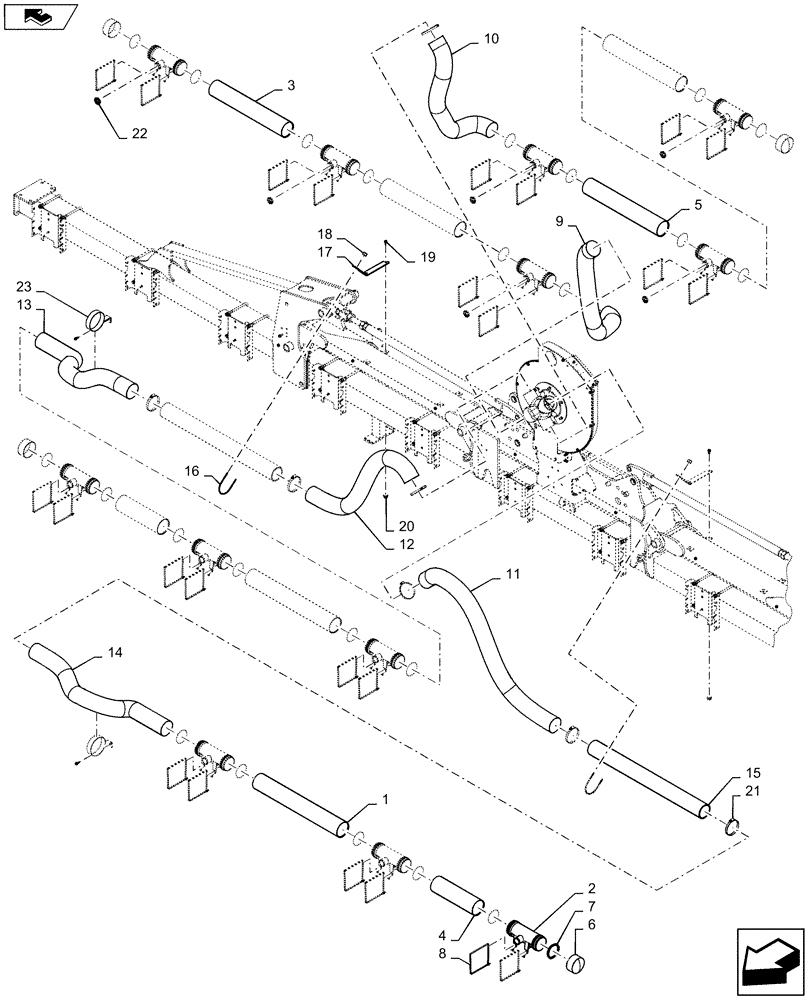 10
3
22
5
9
18
17
19
23
13
16
20
12
11
14
15
21
1
2
7
6
4
8