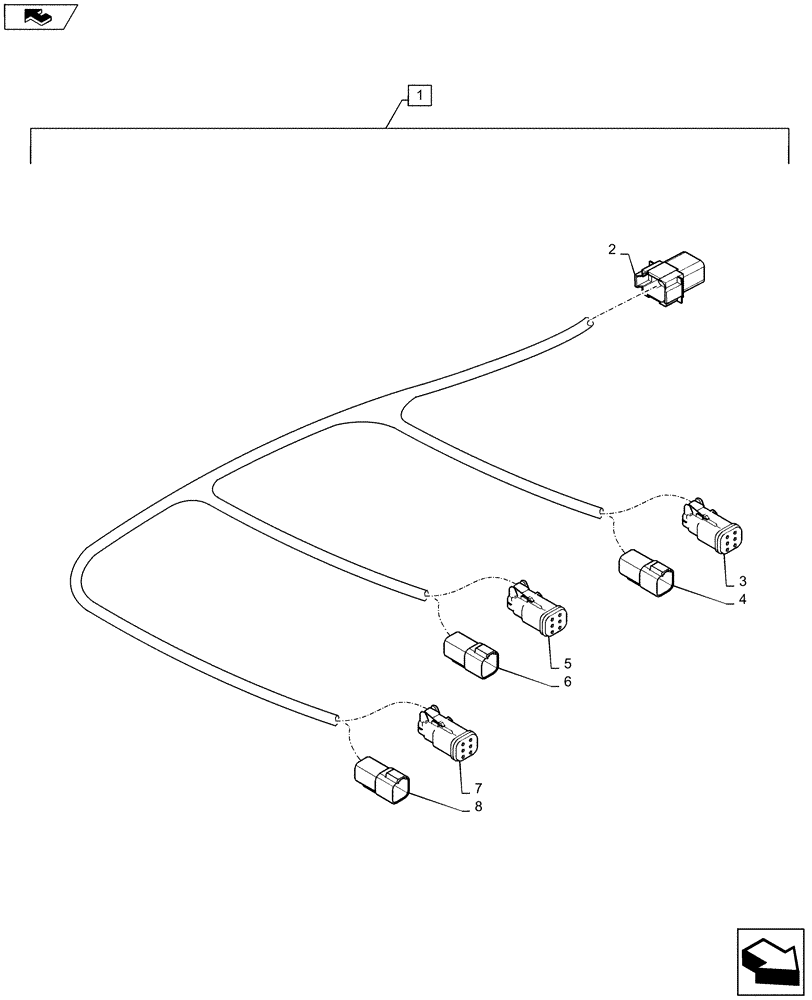 1
2
3
4
5
6
7
8