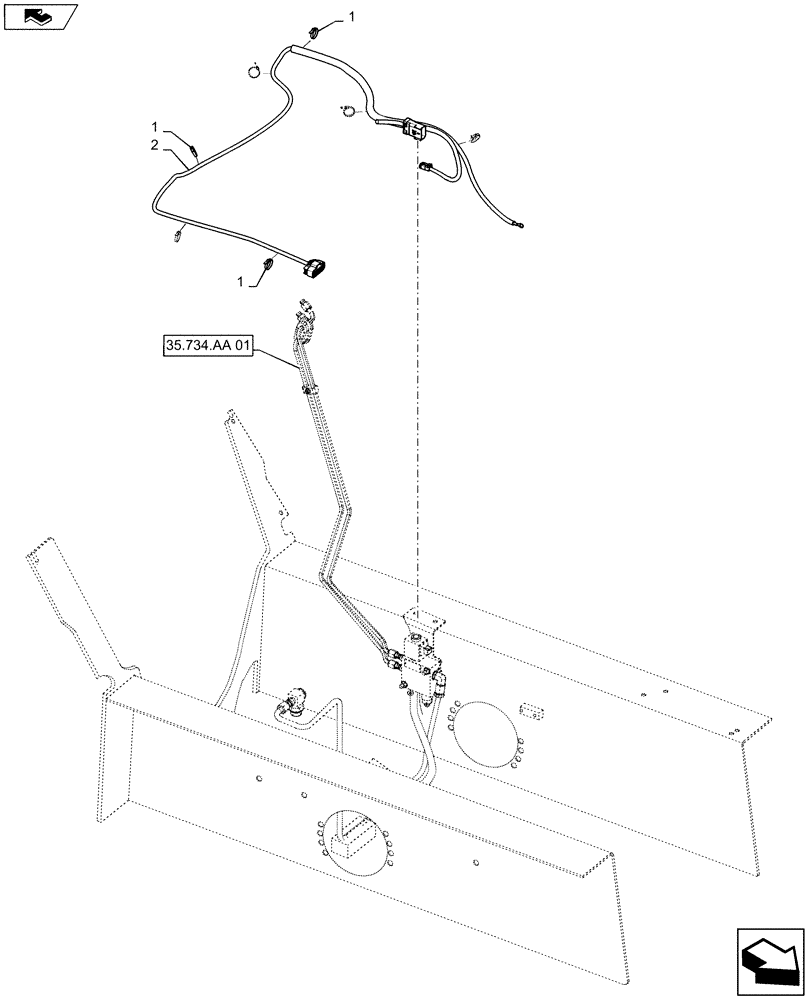 1
1
2
1
35.734.AA 01