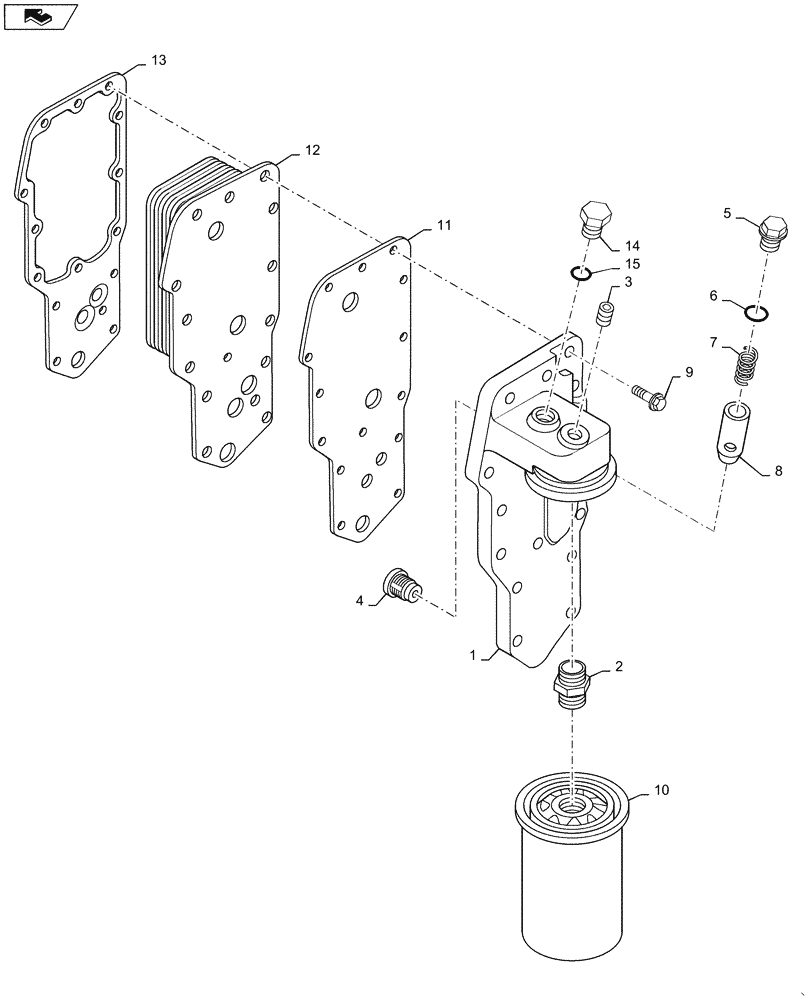 13
12
11
14
15
3
5
6
7
9
8
4
1
2
10