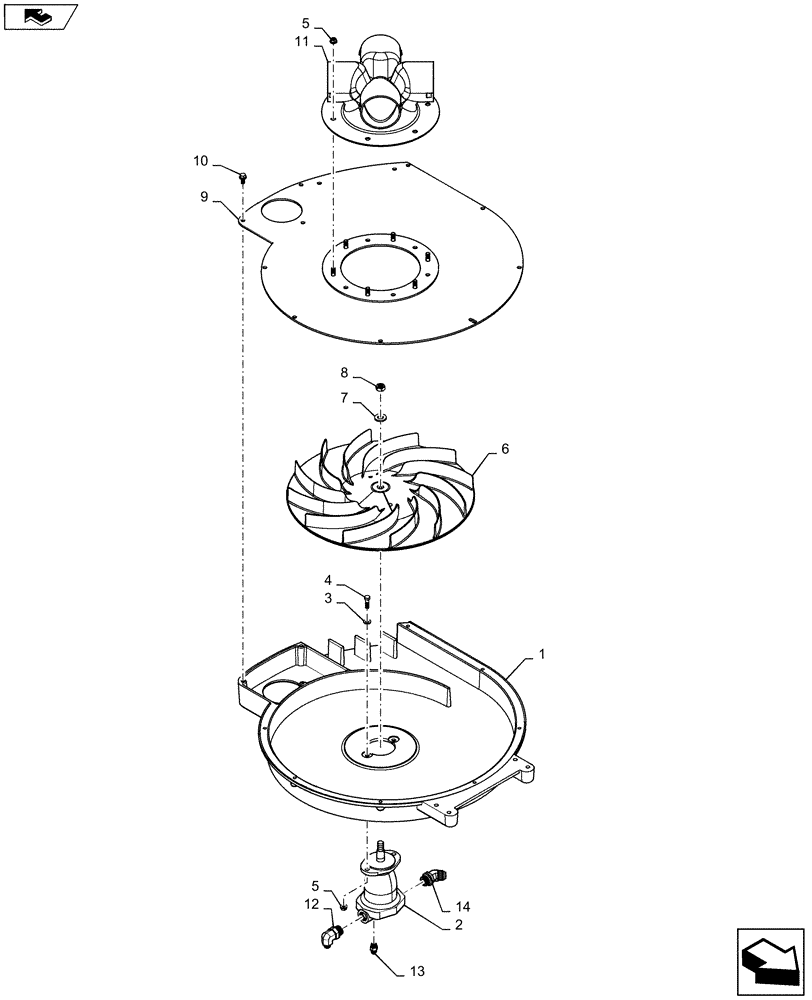 5
11
10
9
8
7
6
4
3
1
5
12
14
2
13