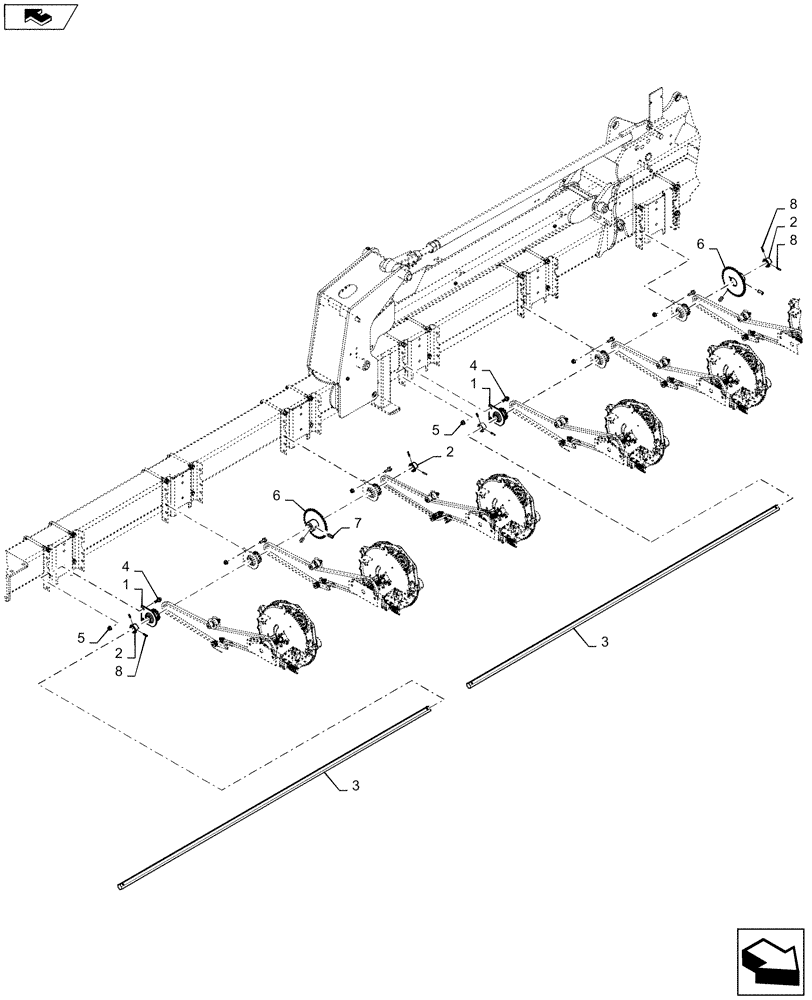 8
2
8
6
4
1
5
2
6
7
4
1
5
2
8
3
3