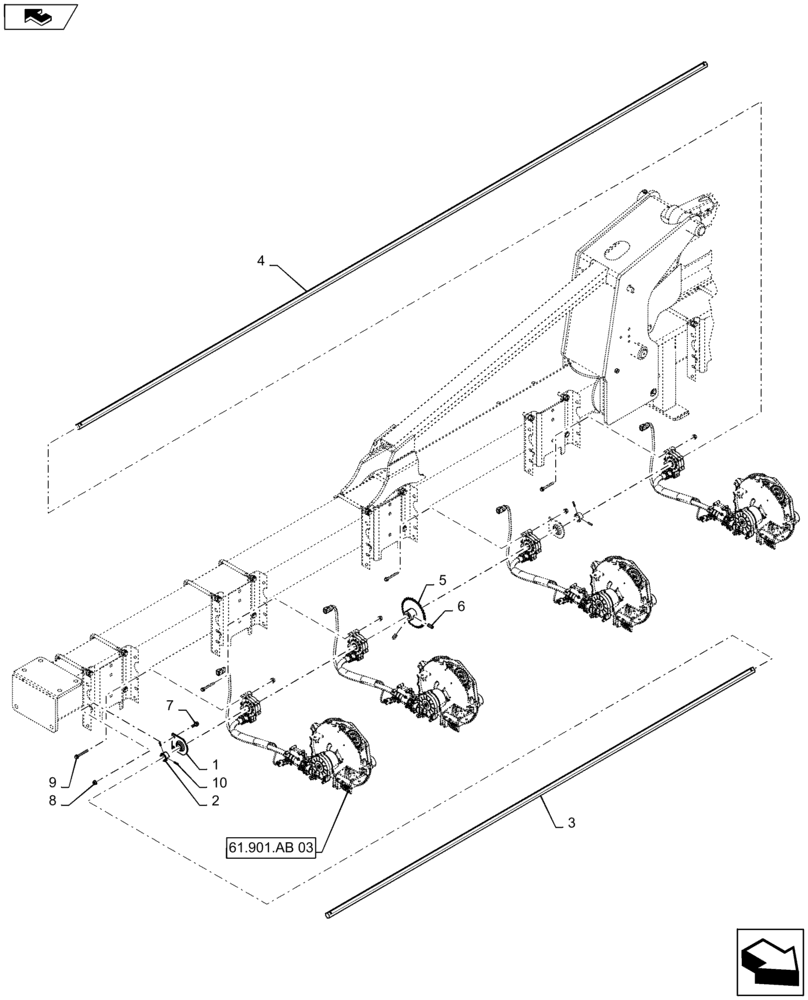 4
5
6
7
1
10
2
9
8
61.901.AB 03
3