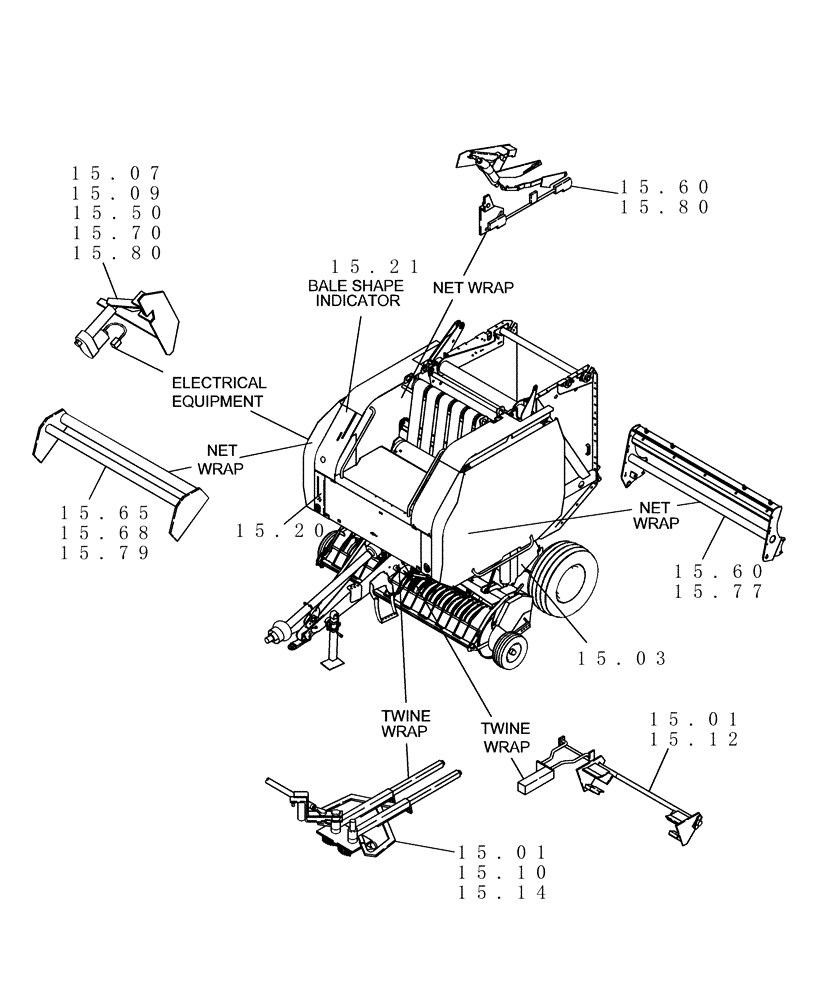 15.07
15.09
15.50
15.70
15.80

15.60
15.80

15.21
BALE SHAPE INDICATOR

NET WRAP

ELECTRICAL EQUIPMENT

NET WRAP

15.65
15.68
15.79

15.20

NET WRAP

15.60
15.77

15.03

TWINE WRAP

TWINE WRAP

15.01
15.12

15.01
15.10
15.14