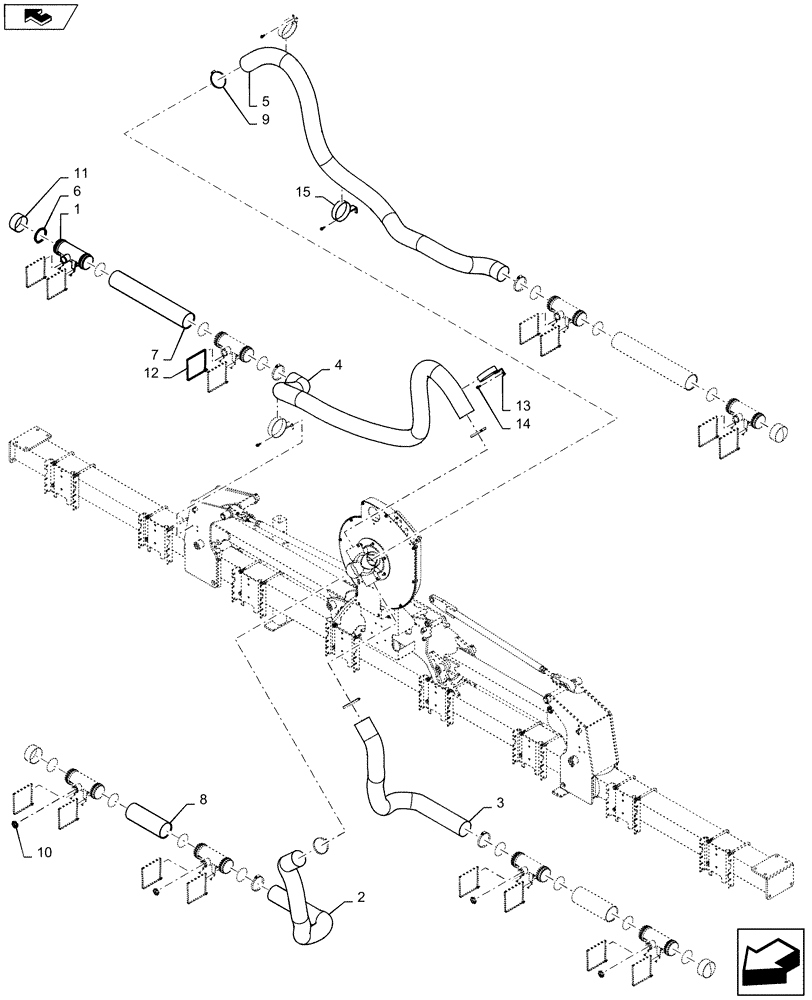 5
9
11
6
1
15
7
12
4
13
14
8
10
3
2