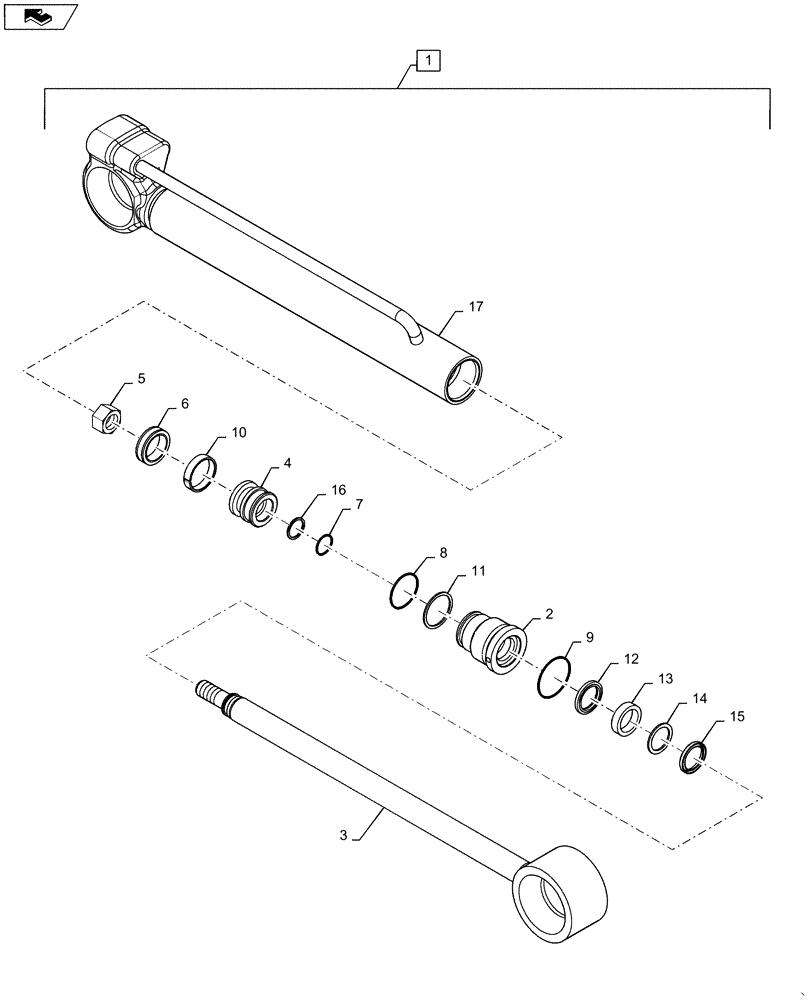 1
17
5
6
10
4
16
7
8
11
2
9
12
13
14
15
3