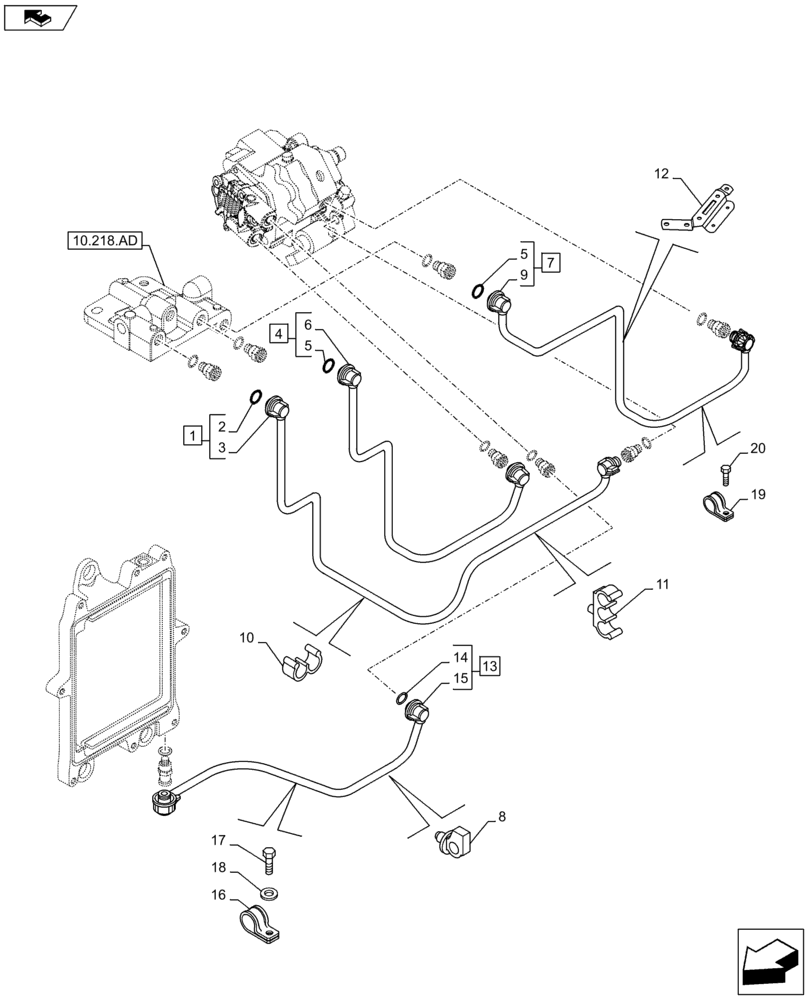 12

10.218.AD

5
9
7

4
6
5

1
2
3

20

19

11

10

14
15
13

8

17

18

16