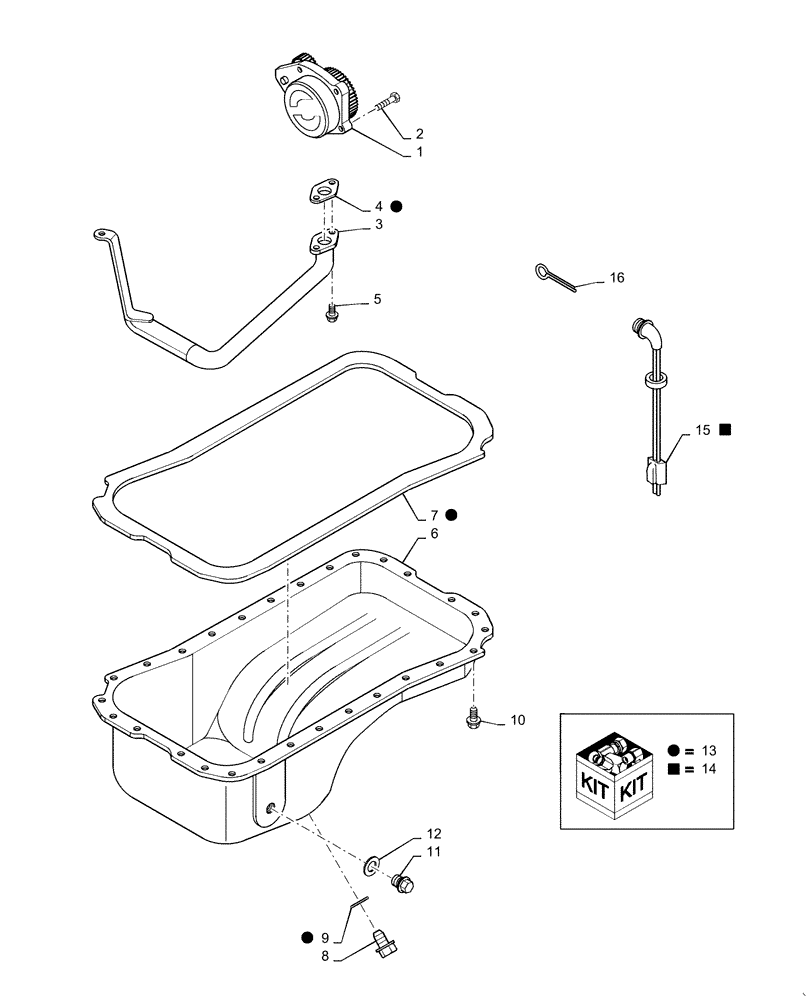 2
1
4 ●
3
5
16
15 ■
7 ●
6
10
KIT KIT
● = 13
■ = 14
12
11
● 9
8