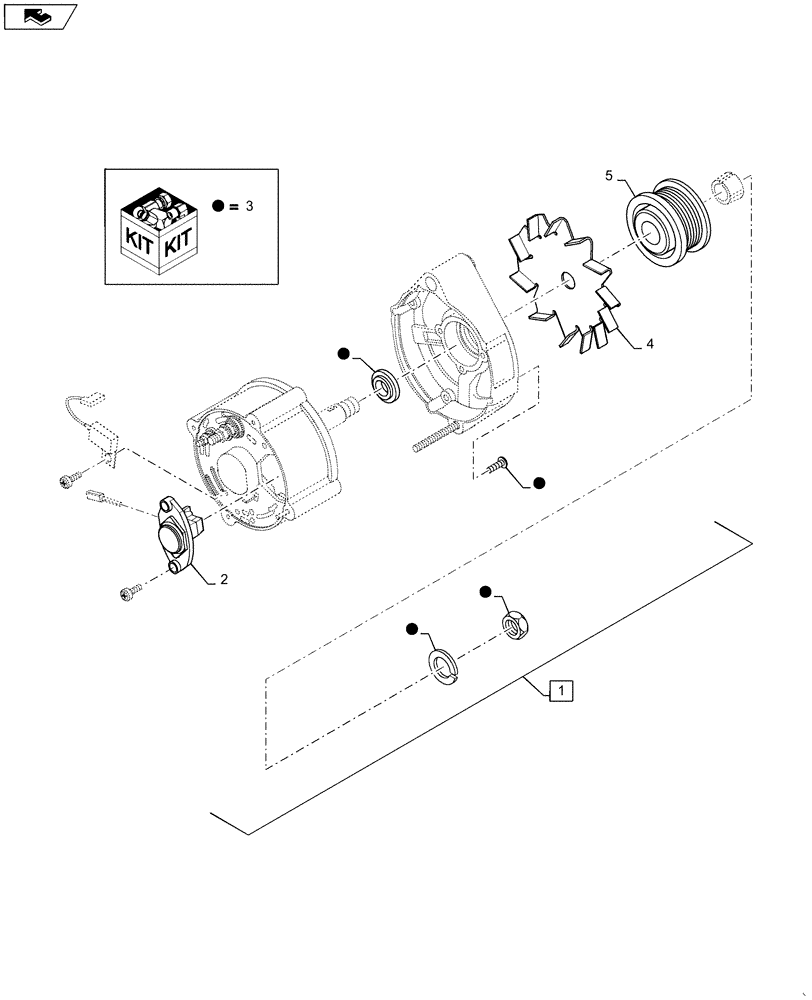 KIT KIT
● = 3
5
4
2
1