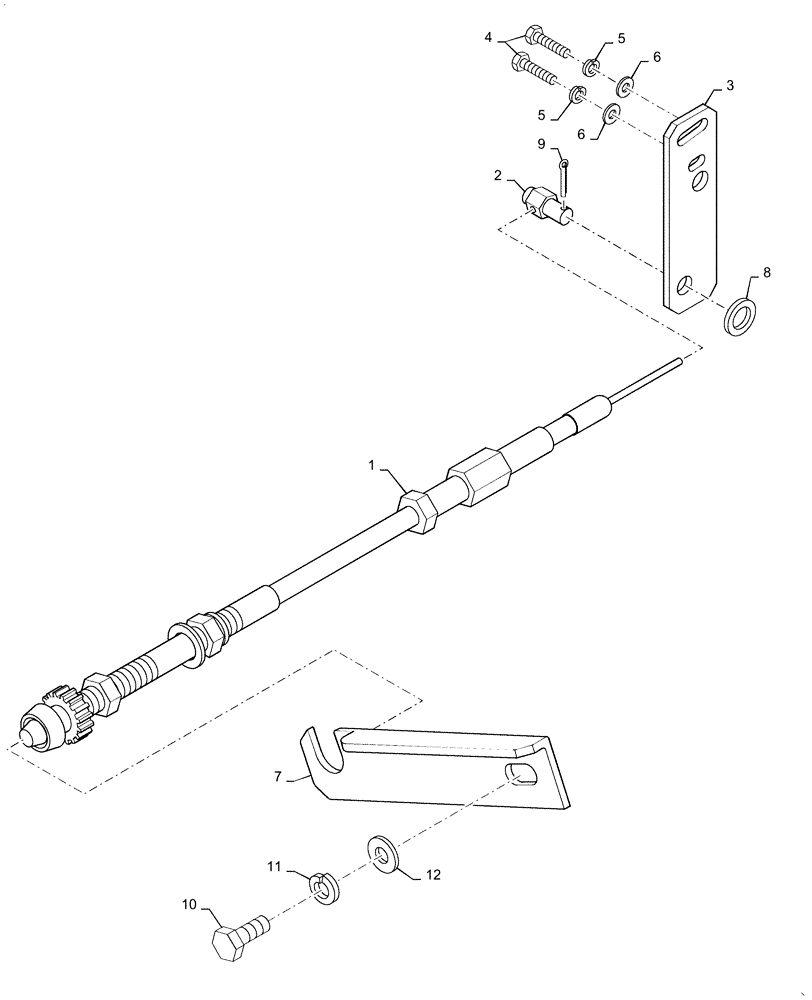 4
5
6
3
5
6
9
2
8
1
7
11
12
10