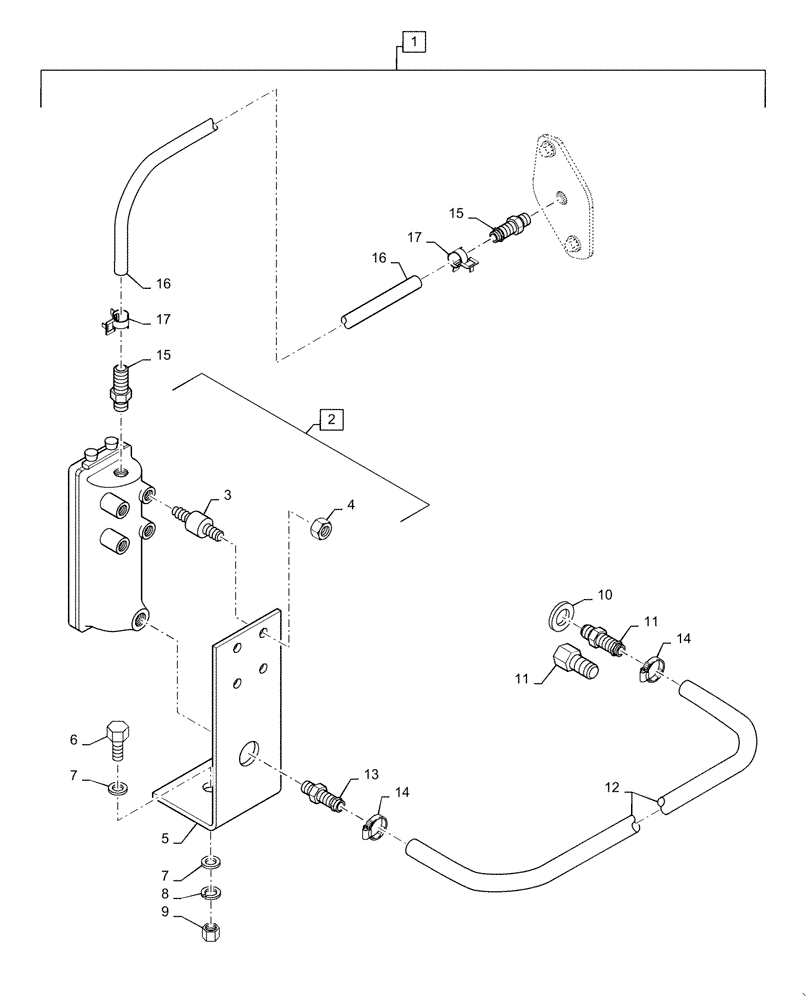 1
15
17
16
16
17
15
2
3
4
10
11
14
11
6
7
13
14
12
5
7
8
9