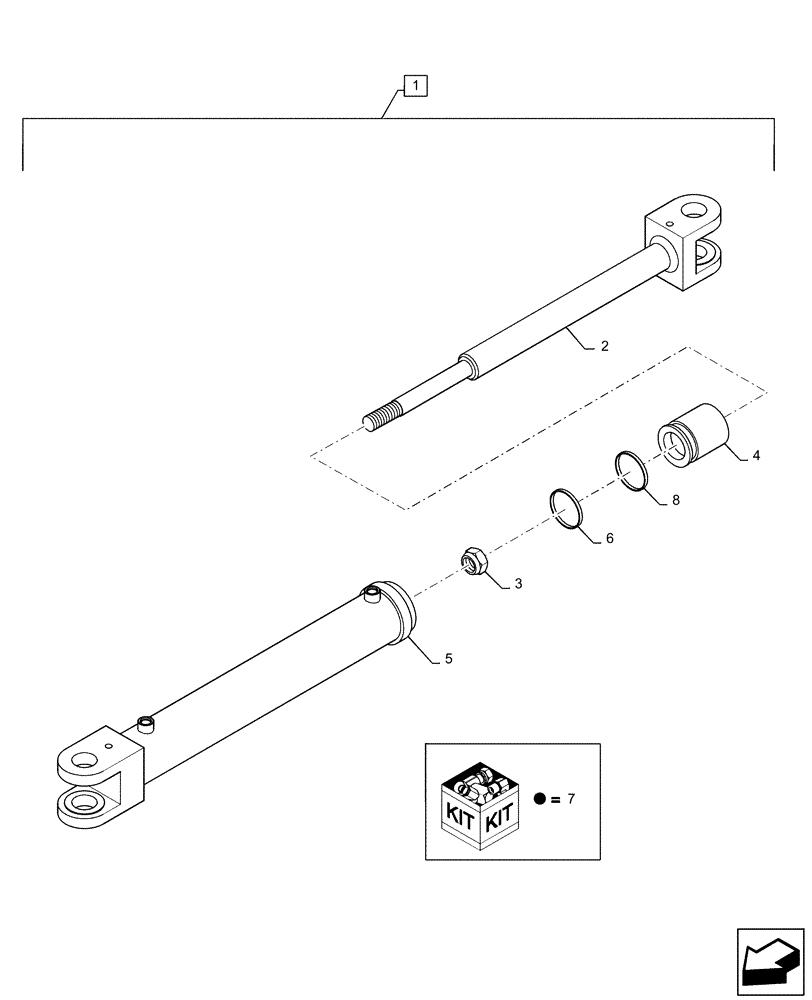 1

2

4

8

6

3

5

KIT KIT

● = 7