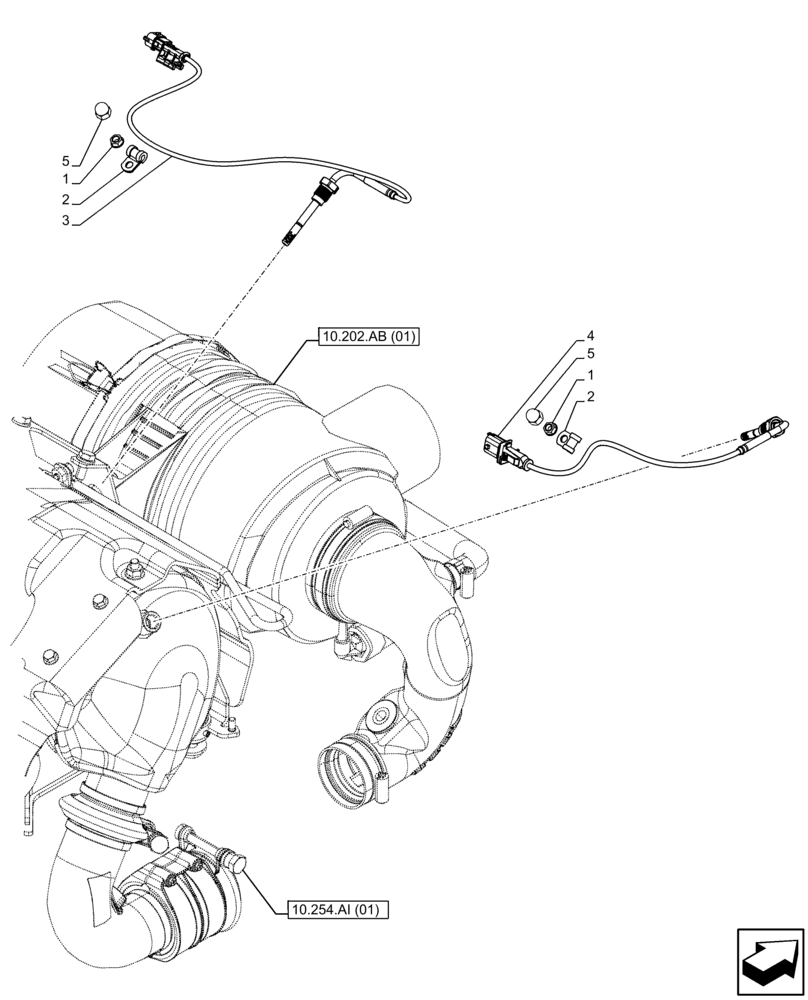 5
1
2
3

10.202.AB (01)

4
5
1
2

10.254.AI (01)