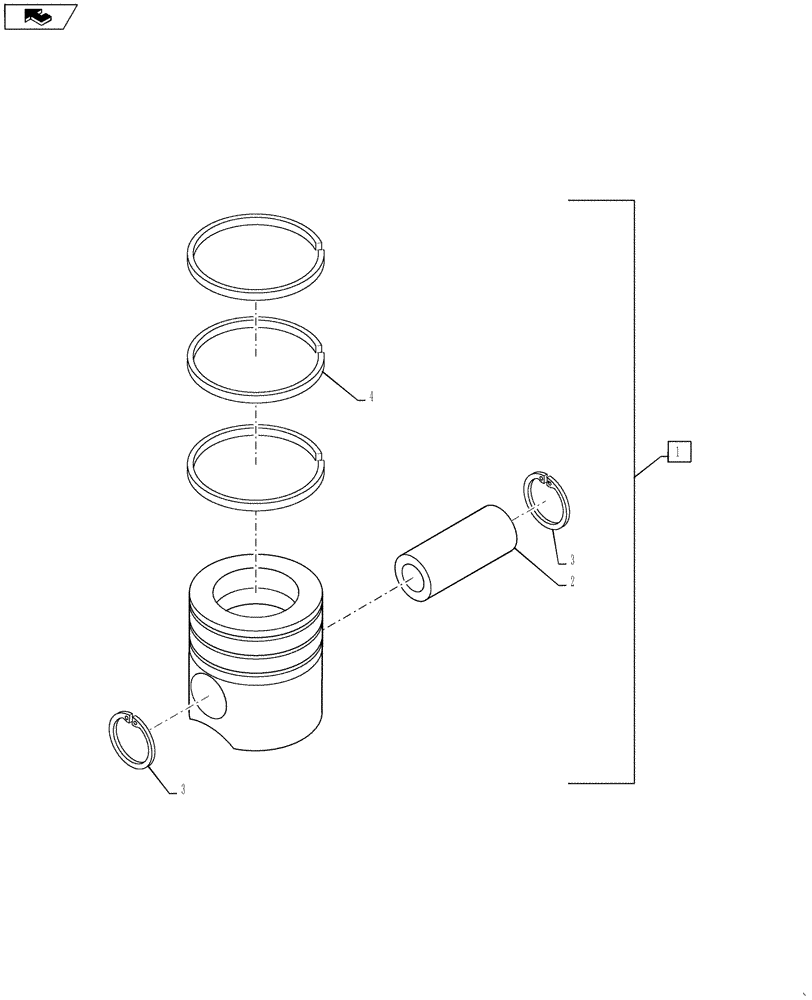 4
1
3
2
3