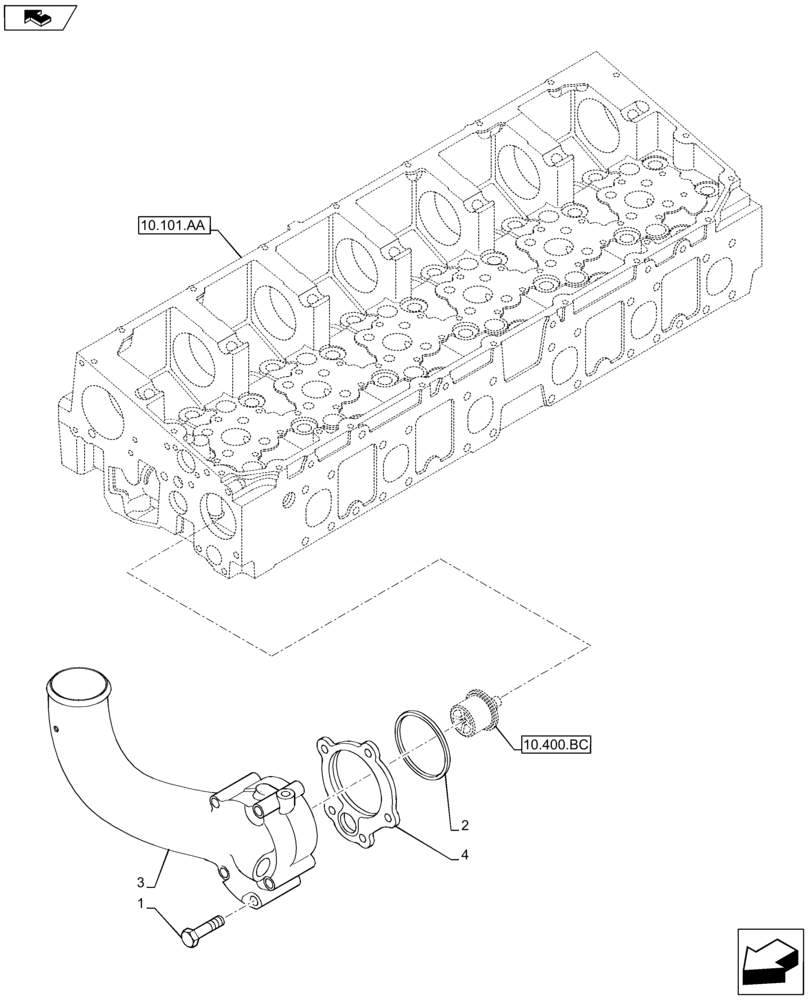 10.101.AA

10.400.BC

2

4

3

1