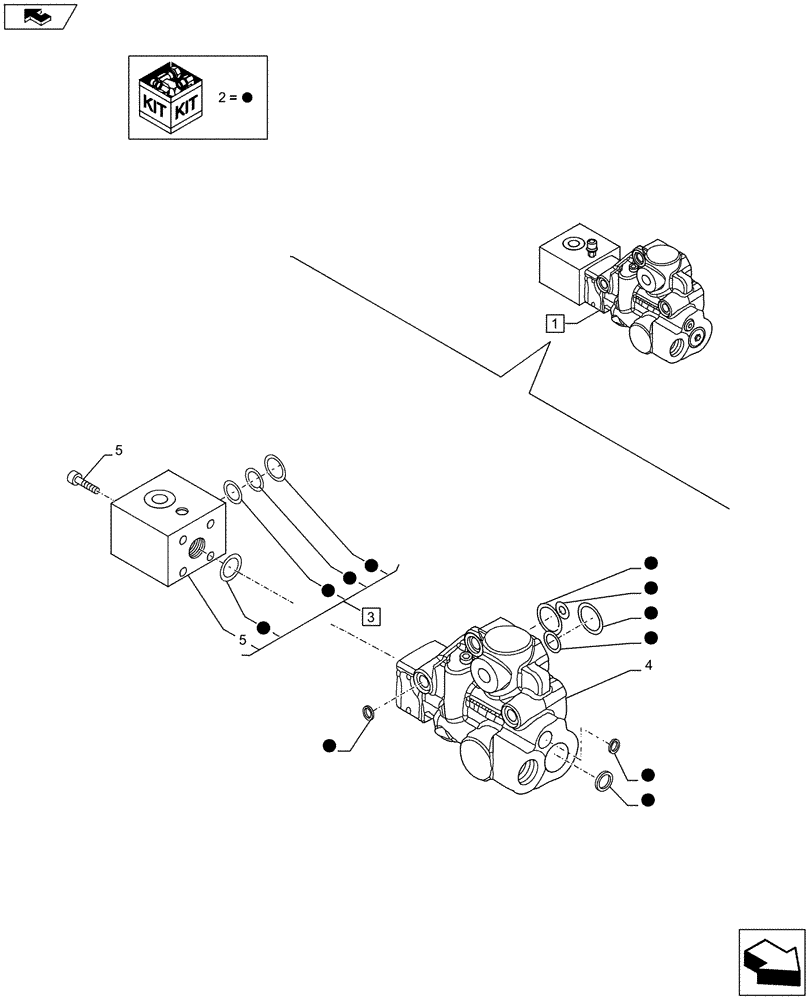 KIT KIT
2 = ●

1

5

3

5

4