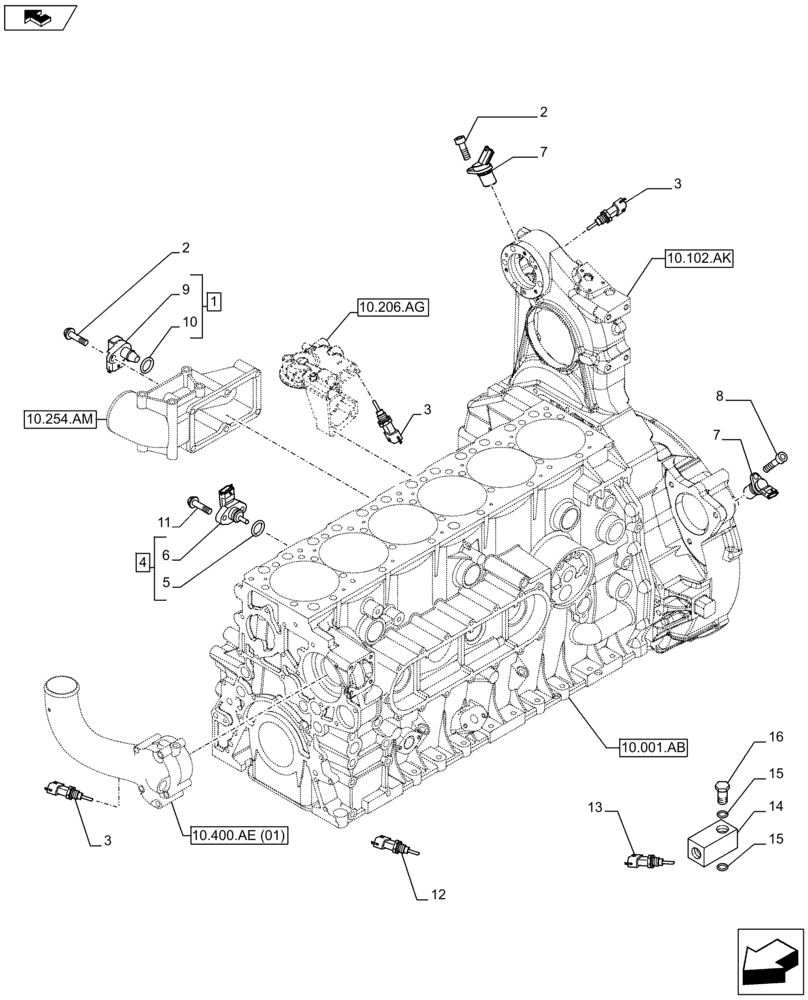 2
7
3
10.102.AK
2
9
10
1
10.206.AG
3
10.254.AM
8
7
11
6
5
4
10.001.AB
16
15
14
15
13
3
10.400.AE (01)
12