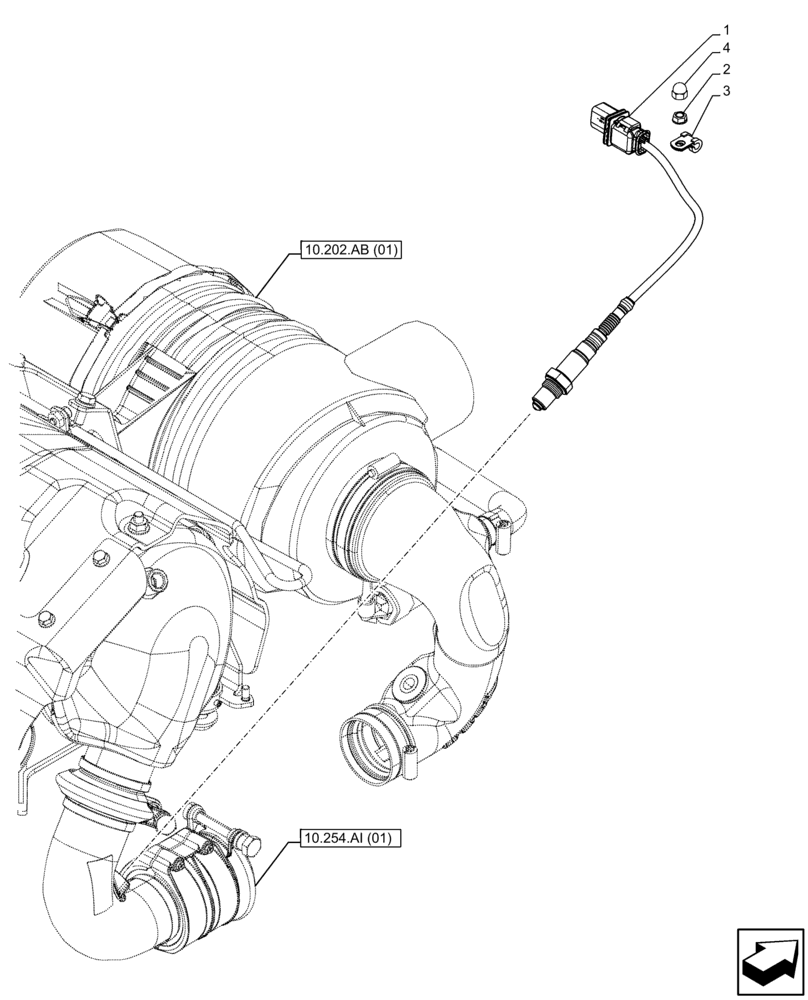 1
4
2
3
10.202.AB (01)
10.254.AI (01)