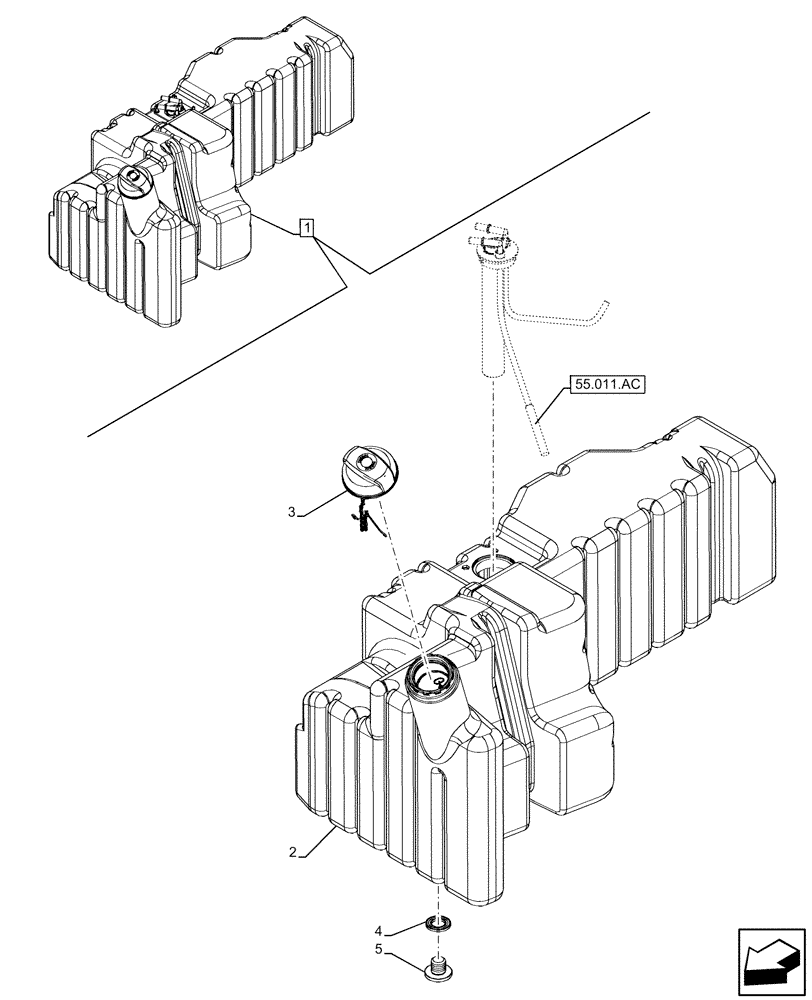 1

55.011.AC

3

2

4

5