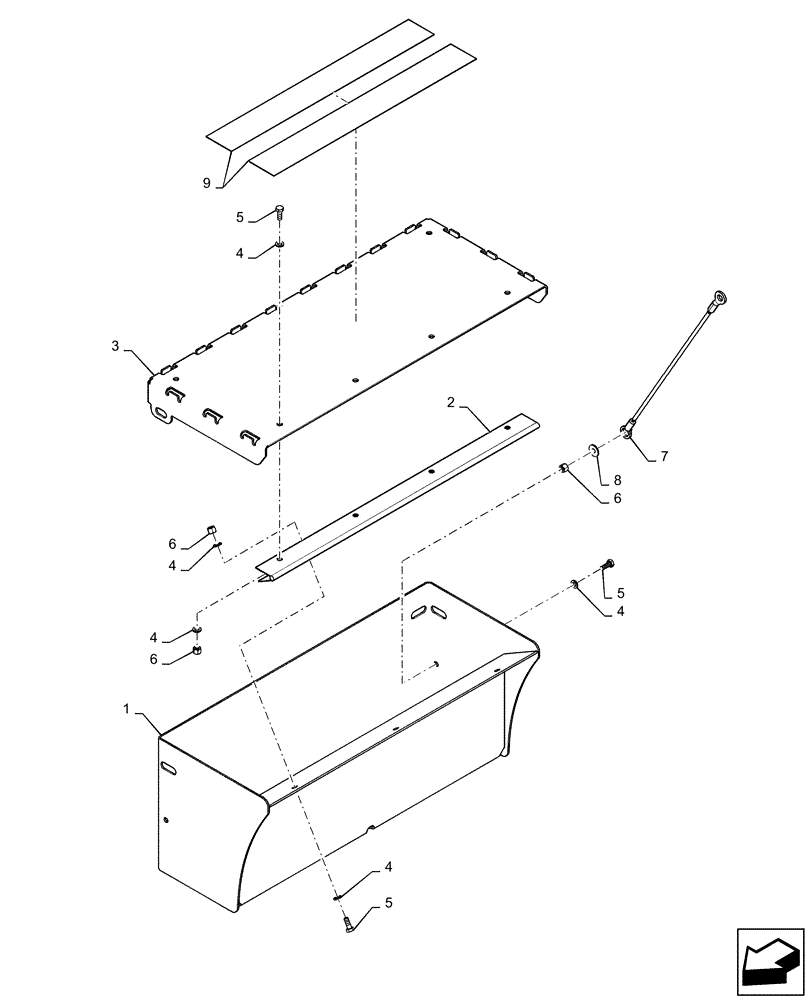 9
5
4
3
2
7
8
6
6
4
5
4
4
6
1
4
5