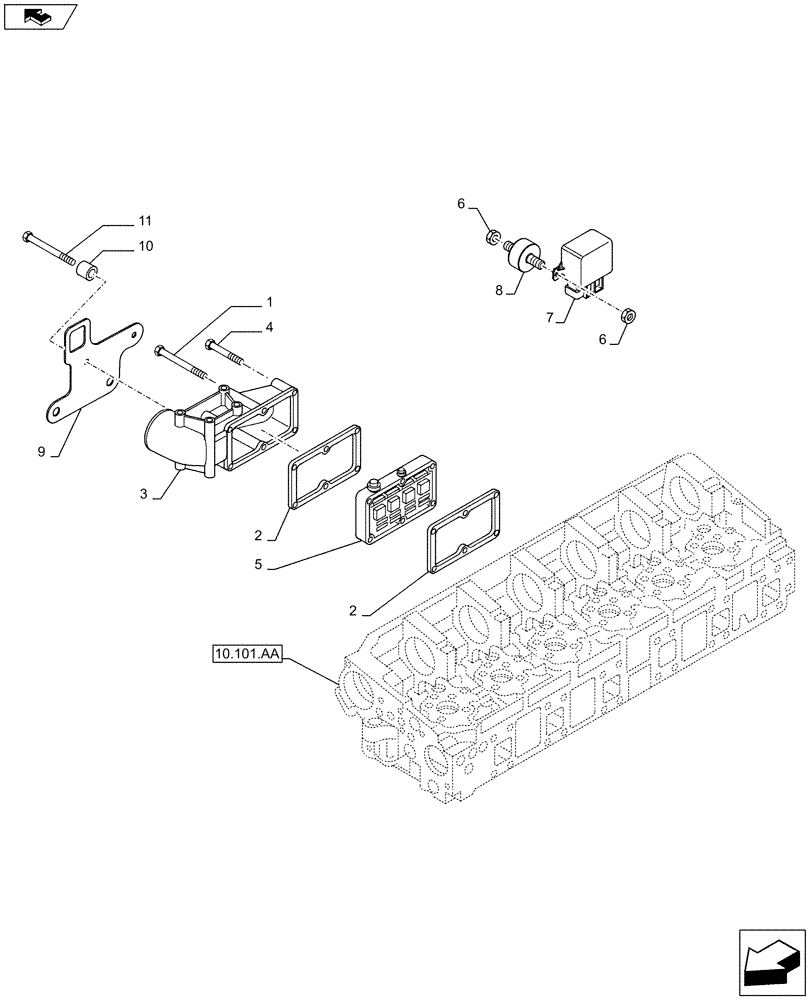 11
10
6
8
7
6
1
4
9
3
2
5
2
10.101.AA