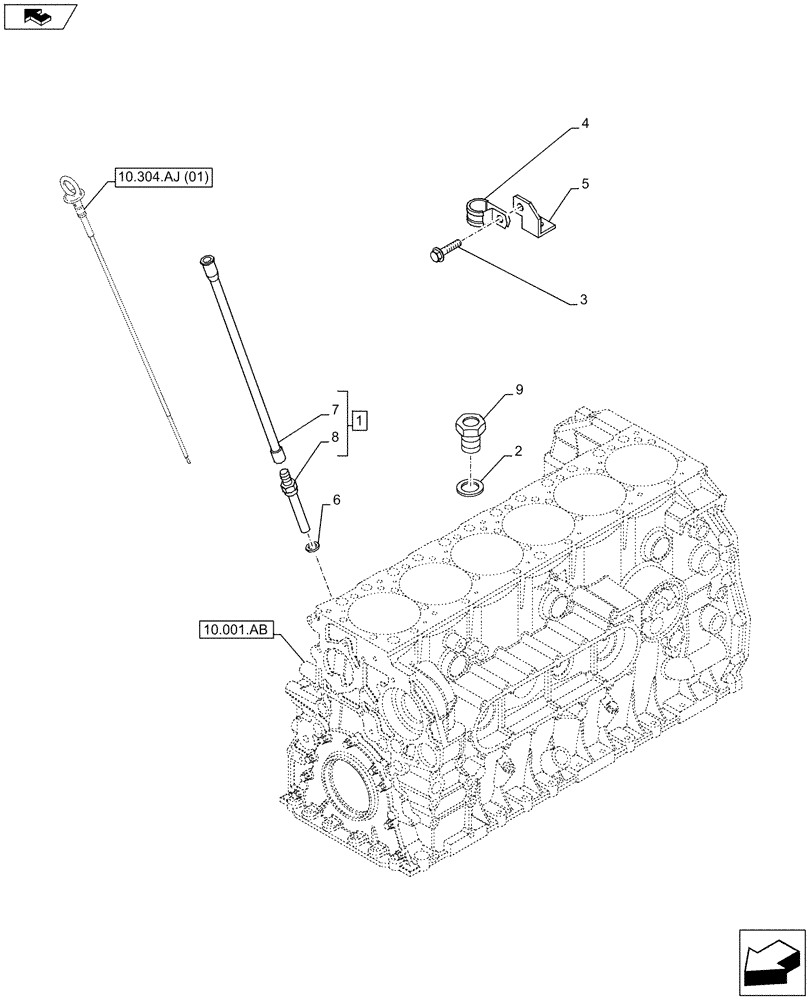 10.304.AJ (01)

4

5

3

7

8

1

9

2

6

10.001.AB