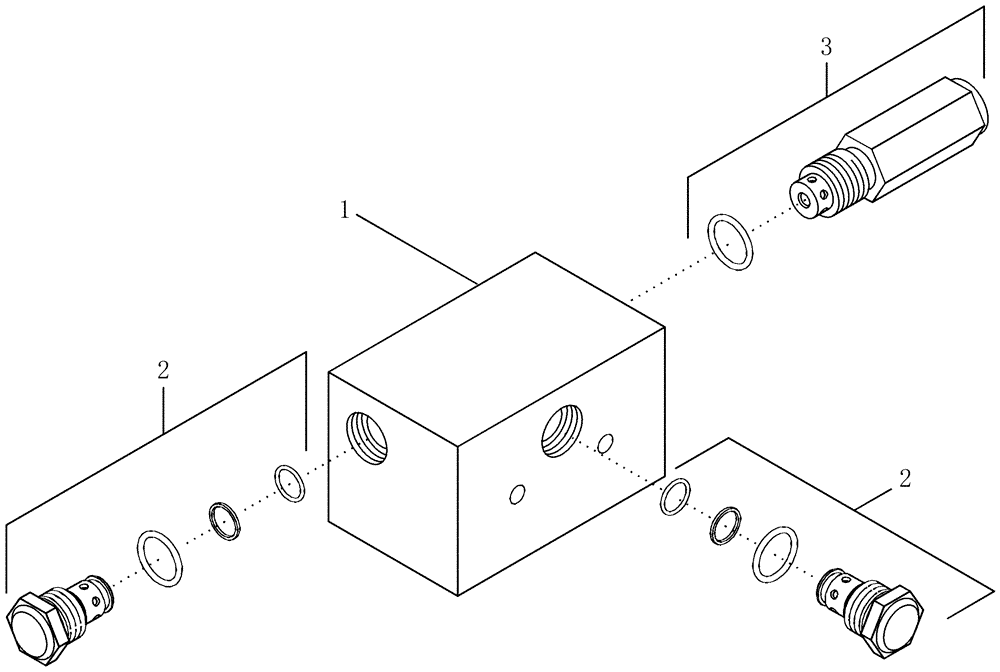 3

1

2

2