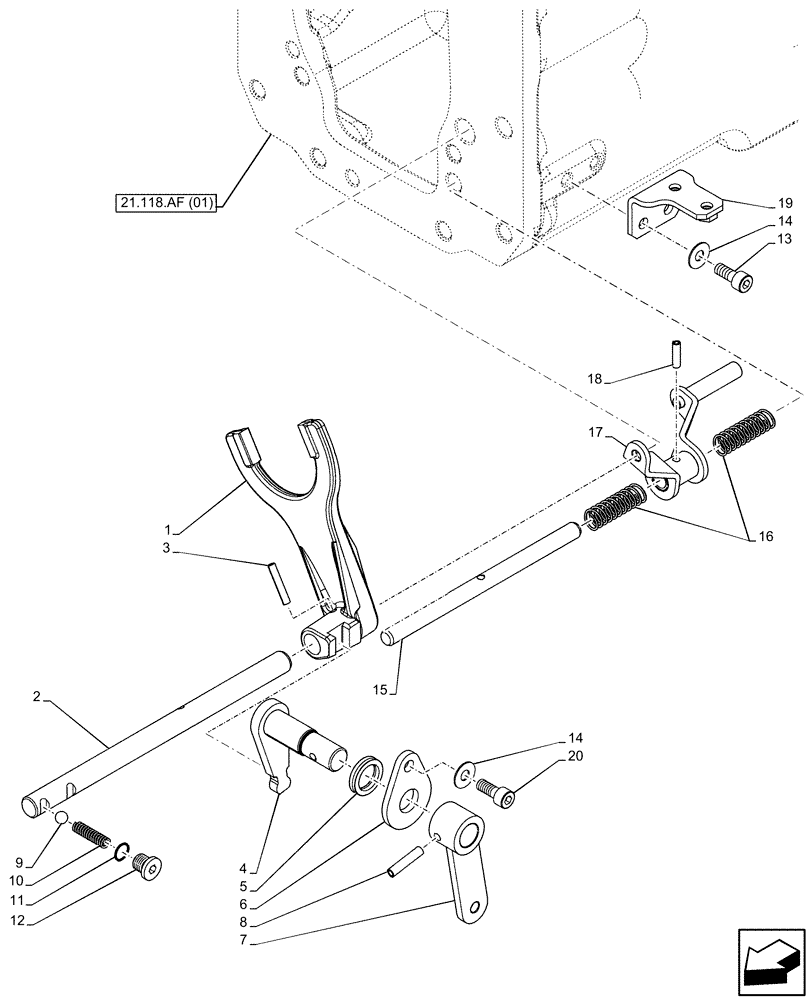 21.118.AF (01)

19
14
13
18
17
16
1
3
15
2
14
20
9
10
11
12
4
5
6
8
7