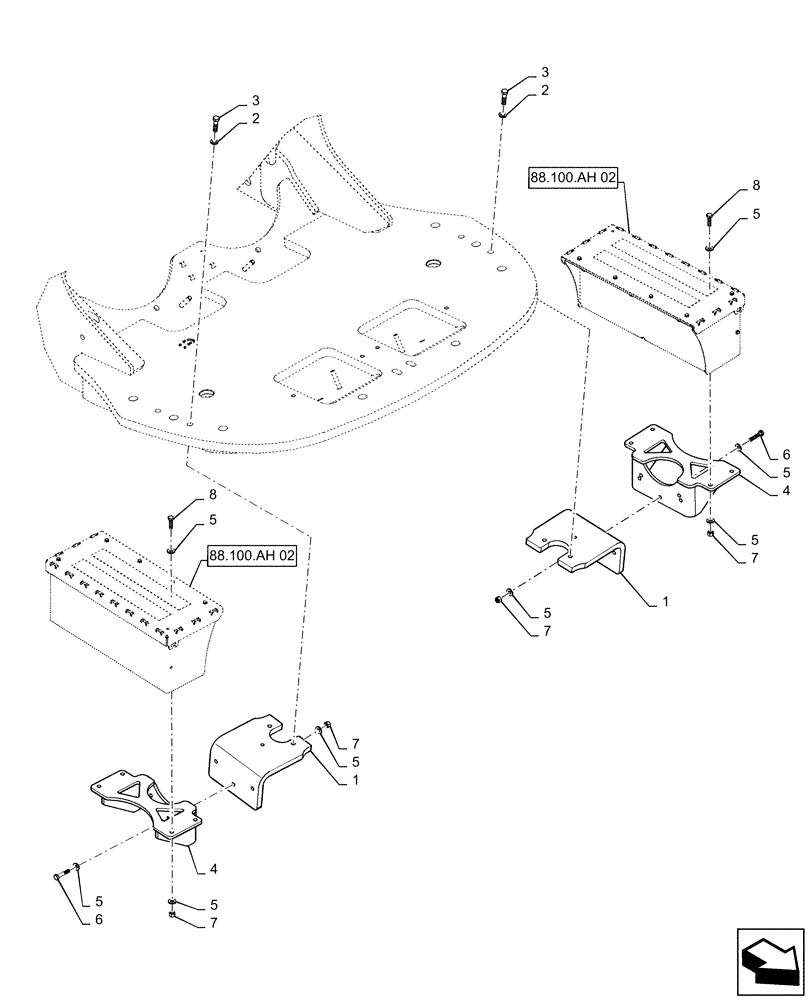 3
2
3
2
88.100.AH 02
8
5
6
5
4
5
7
1
5
7
8
5
88.100.AH 02
7
5
1
4
5
6
5
7