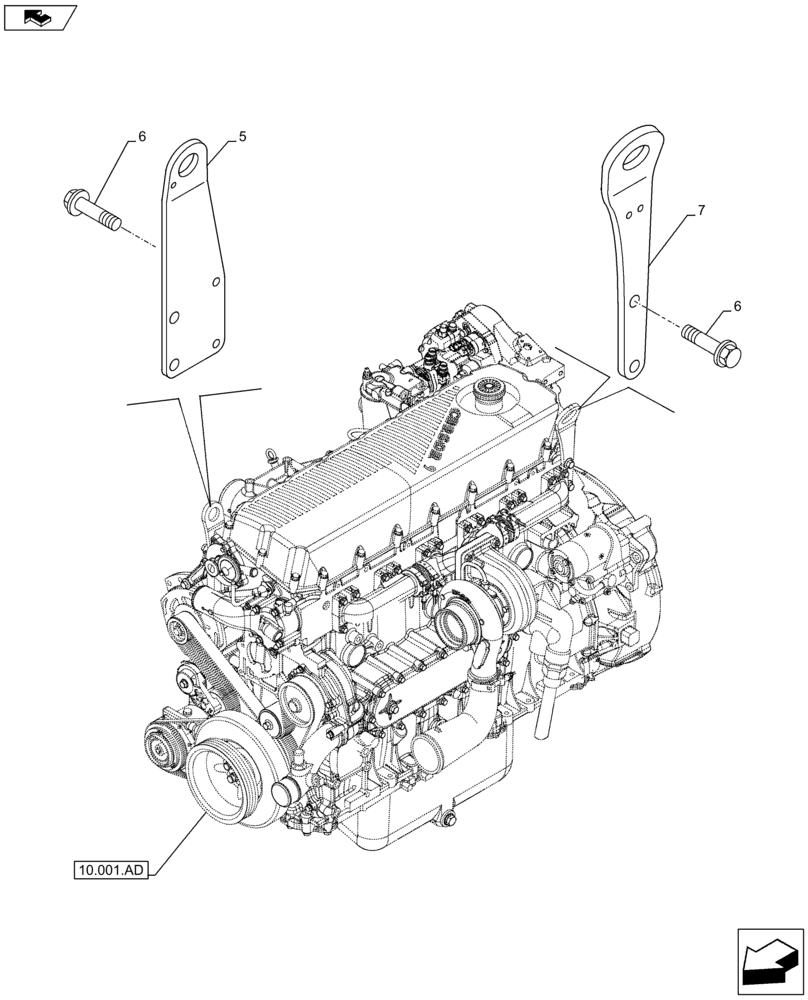 6
5
7
6
10.001.AD