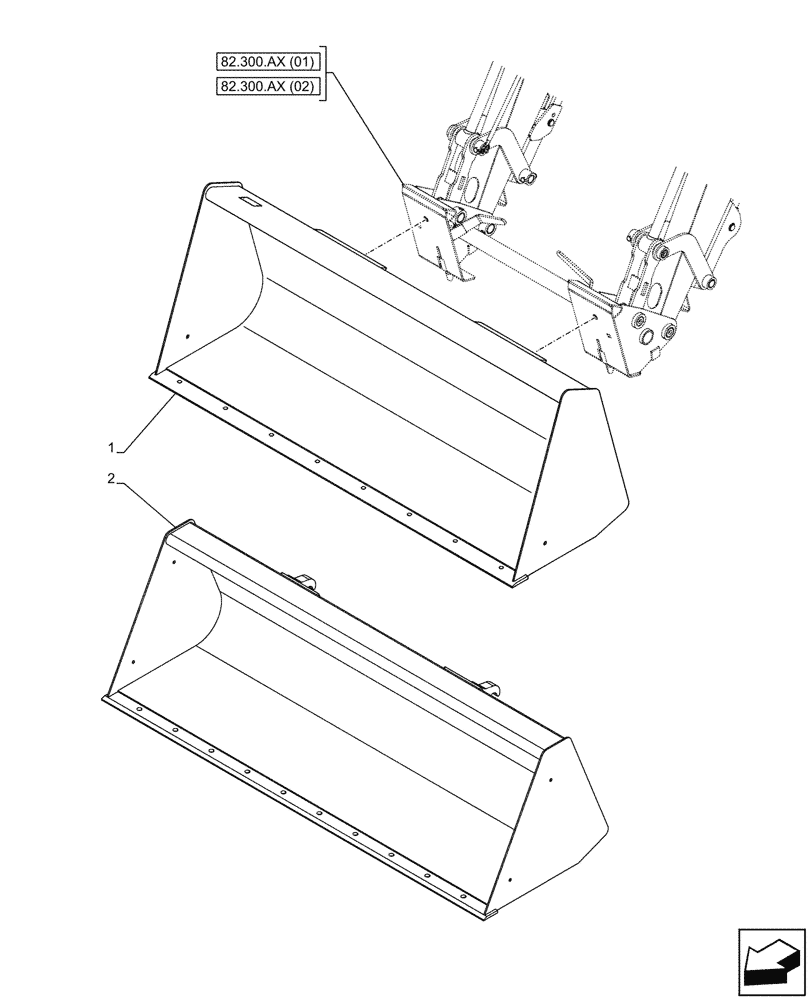 82.300.AX (01)
82.300.AX (02)
1
2