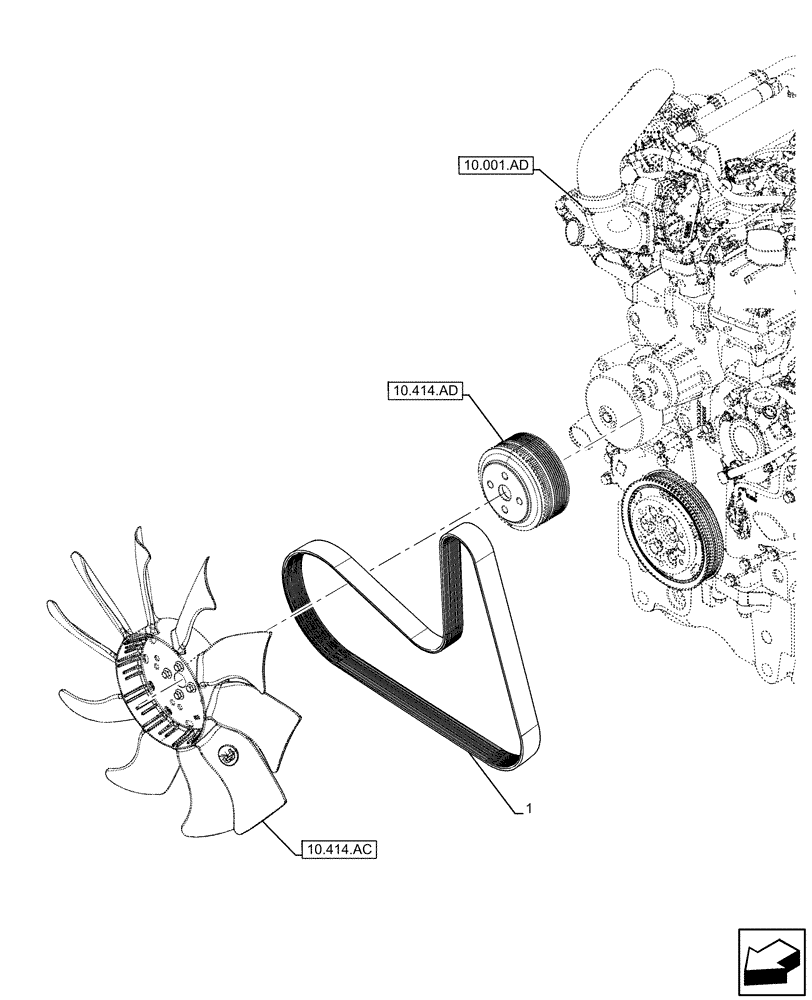 10.001.AD

10.414.AD

1

10.414.AC