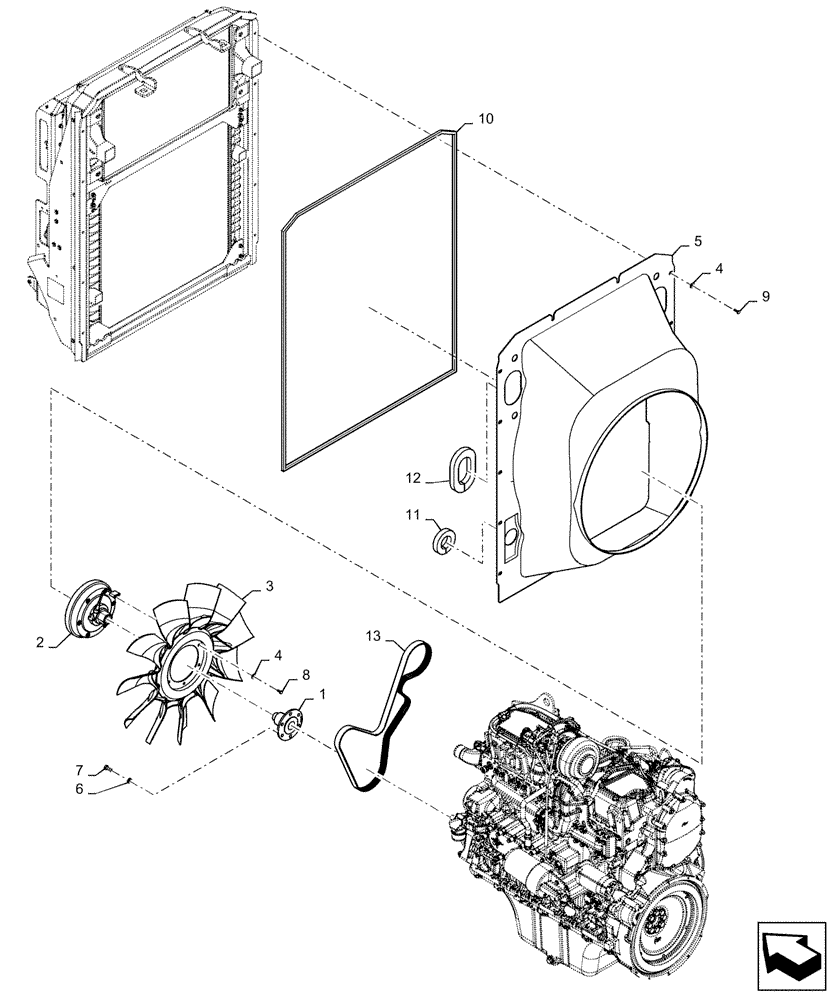 10
5
4
9
12
11
3
2
13
4
8
1
7
6