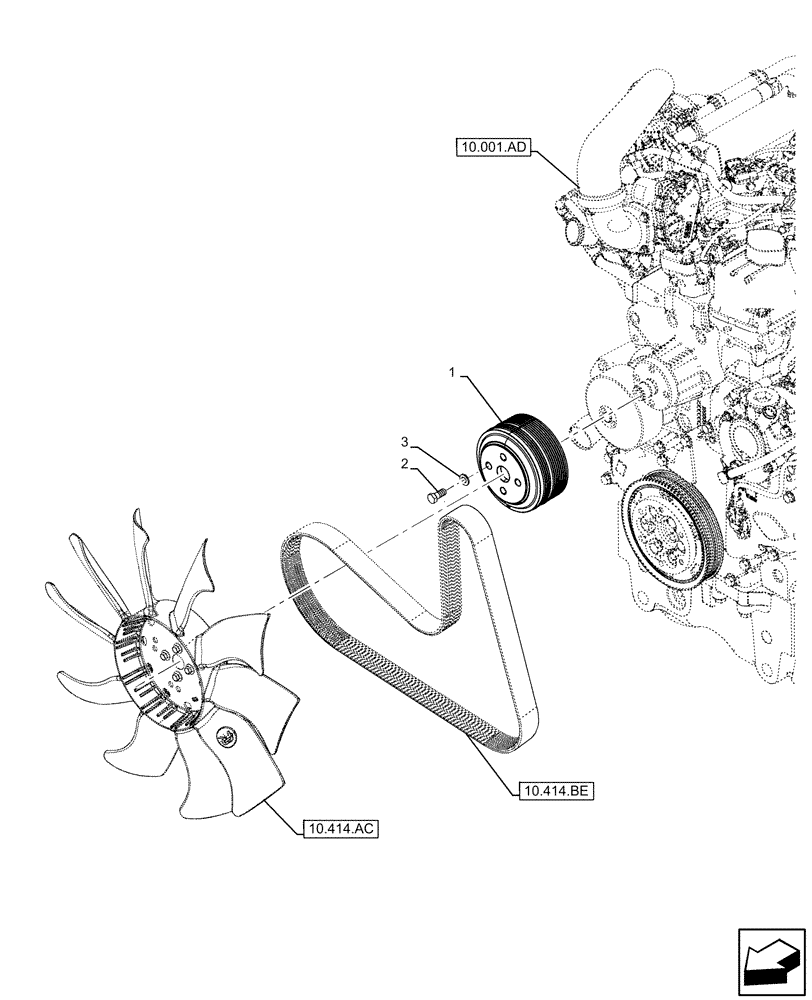 10.001.AD

1

3

2

10.414.BE

10.414.AC