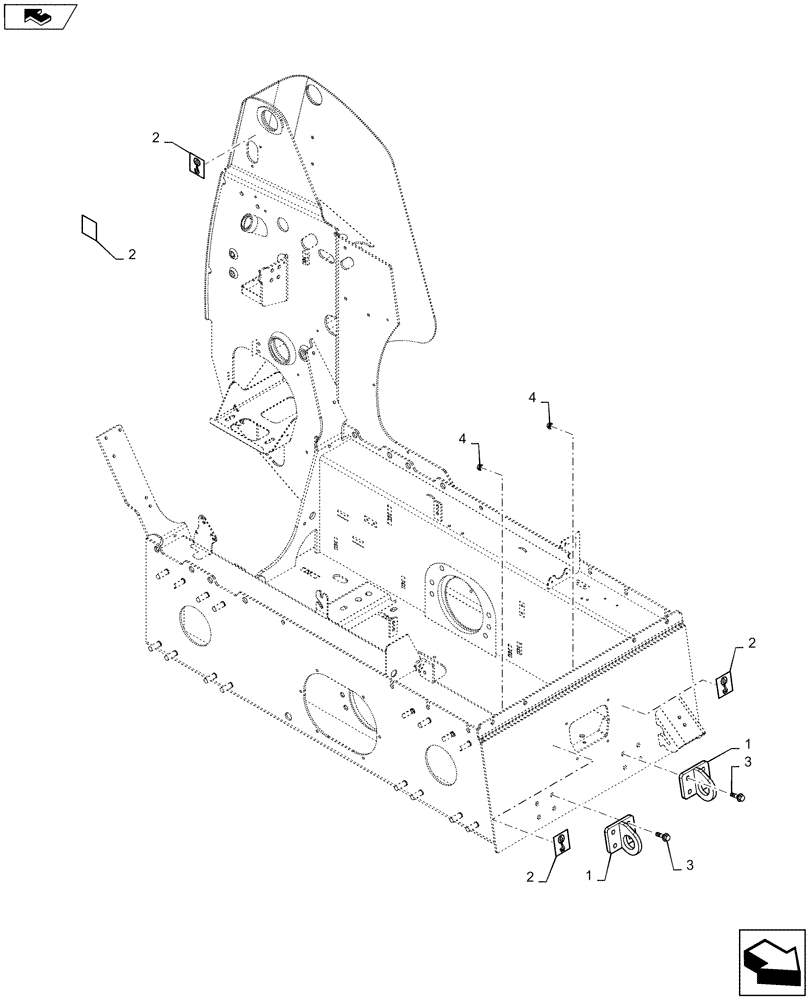 2
2
4
4
2
1
3
2
1
3