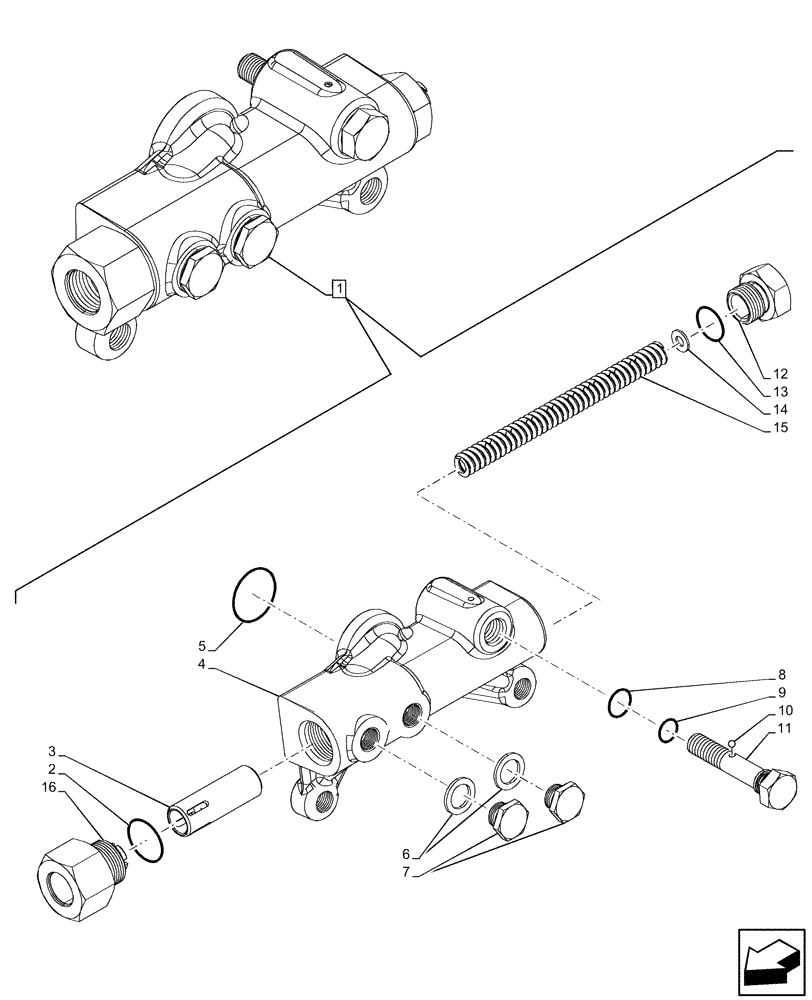 1
12
13
14
15
5
4
8
9
10
11
3
2
16
6
7