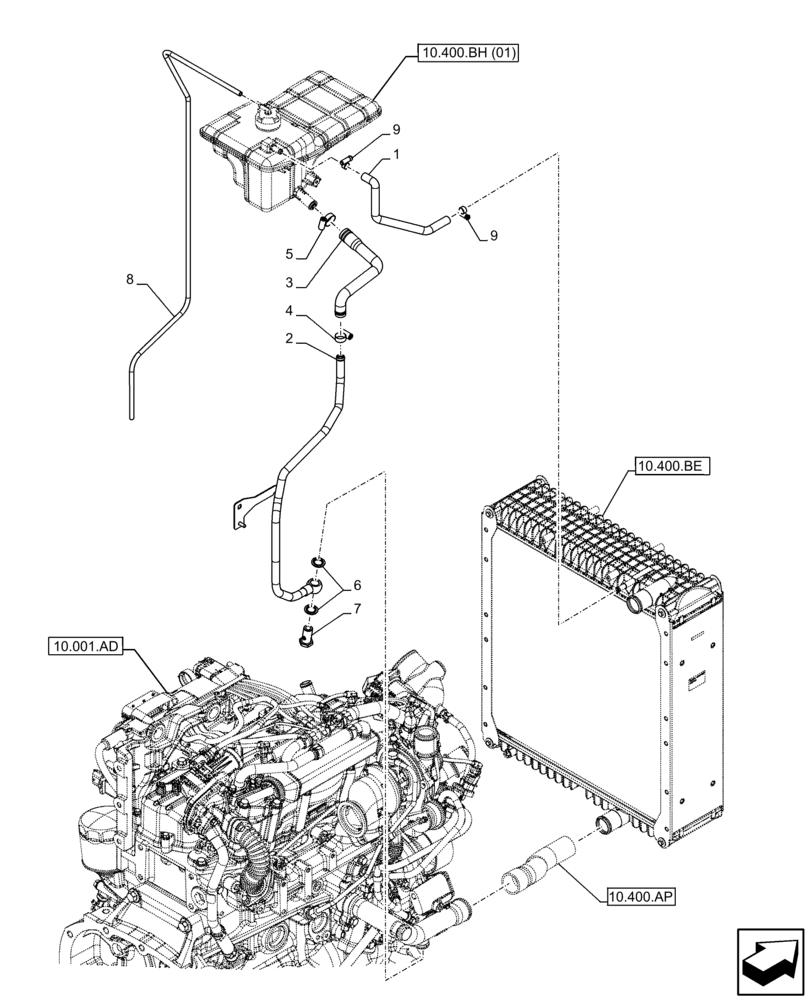 10.400.BH (01)
9
1
9
5
3
8
4
2
10.400.BE
6
7
10.001.AD
10.400.AP