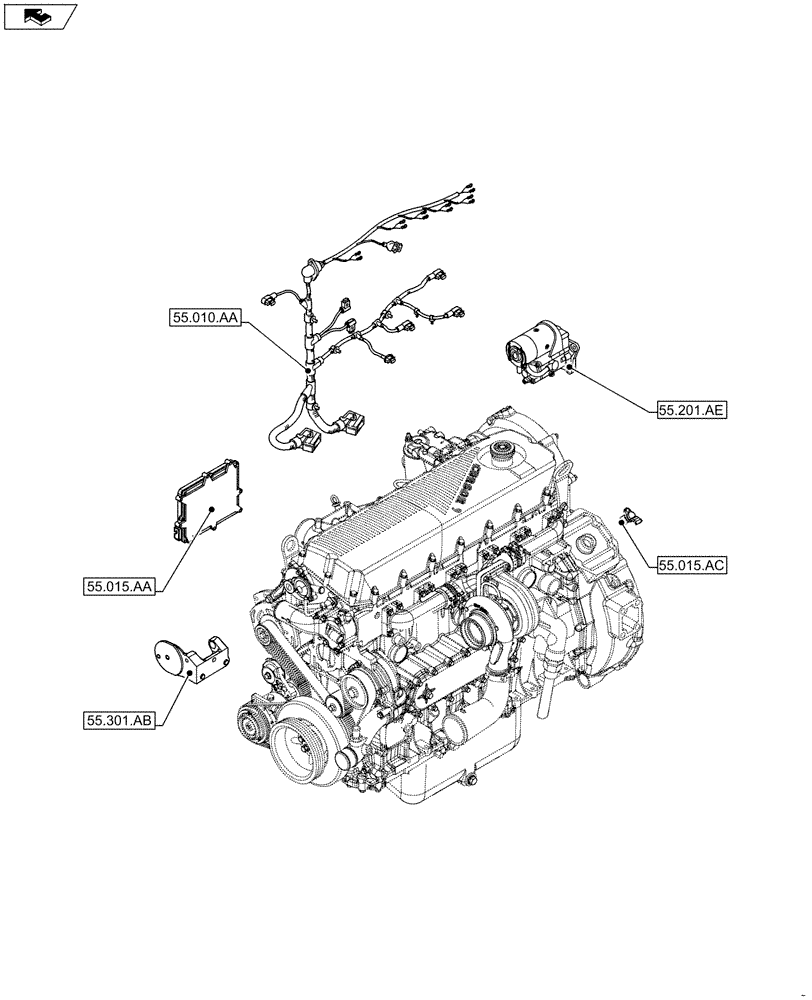 55.010.AA

55.201.AE

55.015.AA

55.015.AC

55.301.AB