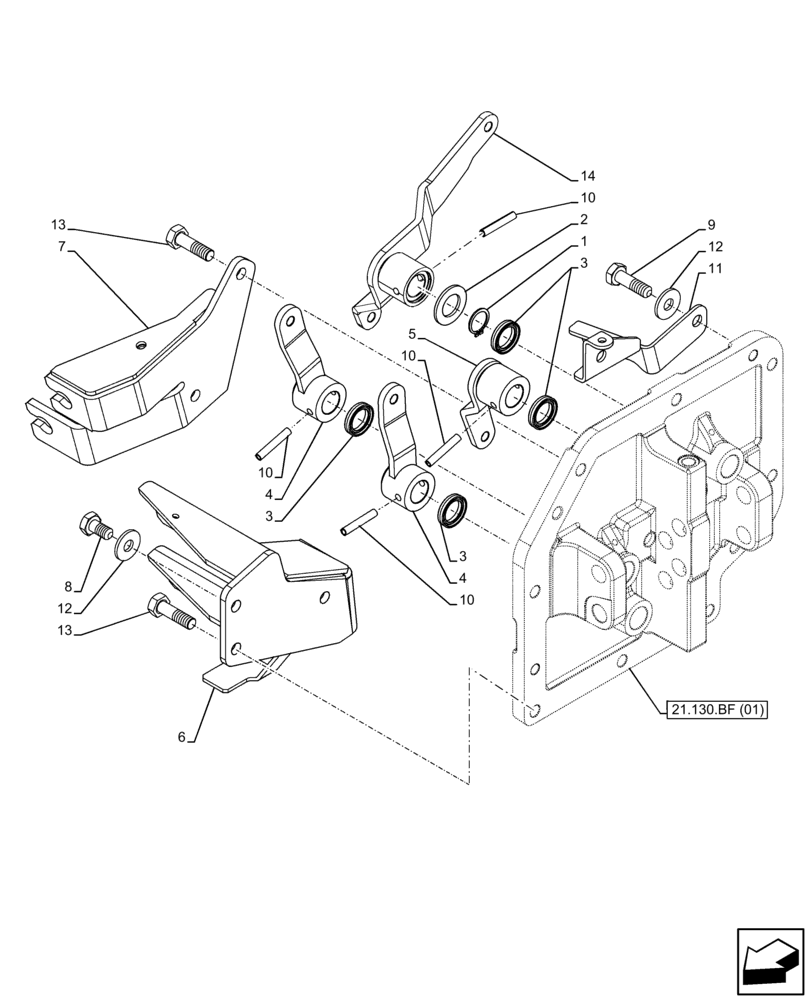 14
10
2
1
3
9
12
11
13
7
5
10
10
4
3
3
4
10
8
12
13
6
21.130.BF (01)