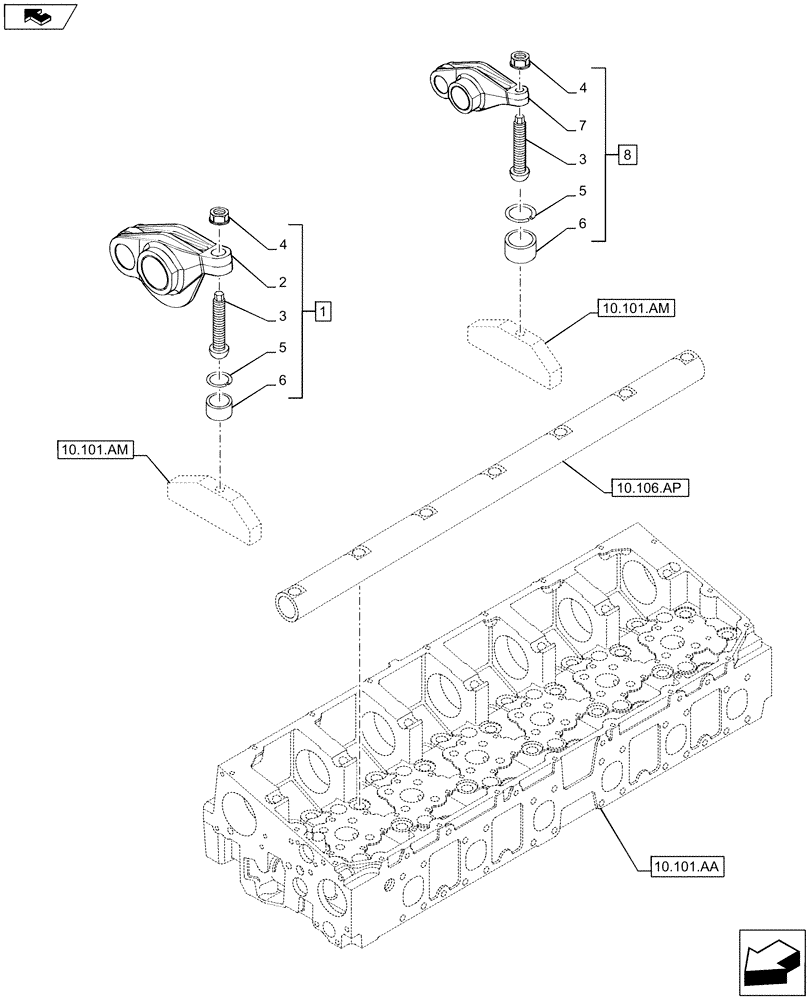 4
7
3
8
5
6
4
2
3
1
5
6
10.101.AM
10.101.AM
10.106.AP
10.101.AA