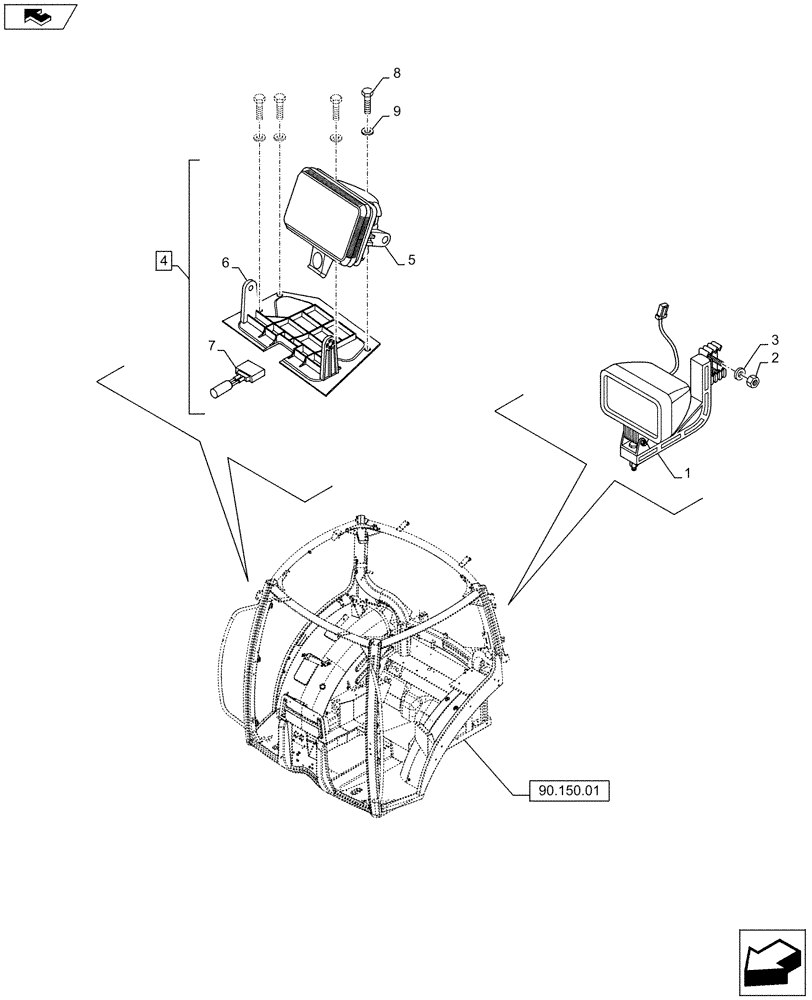 8
9
4
6
5
7
3
2
1
90.150.01