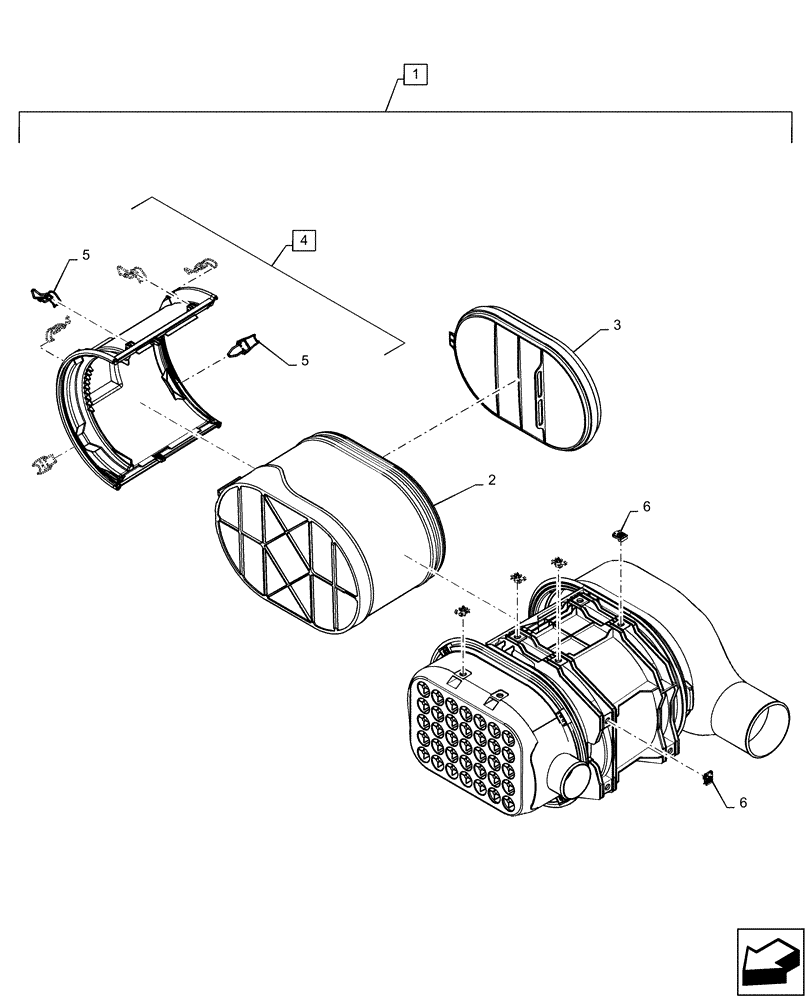 1
4
5
5
3
2
6
6