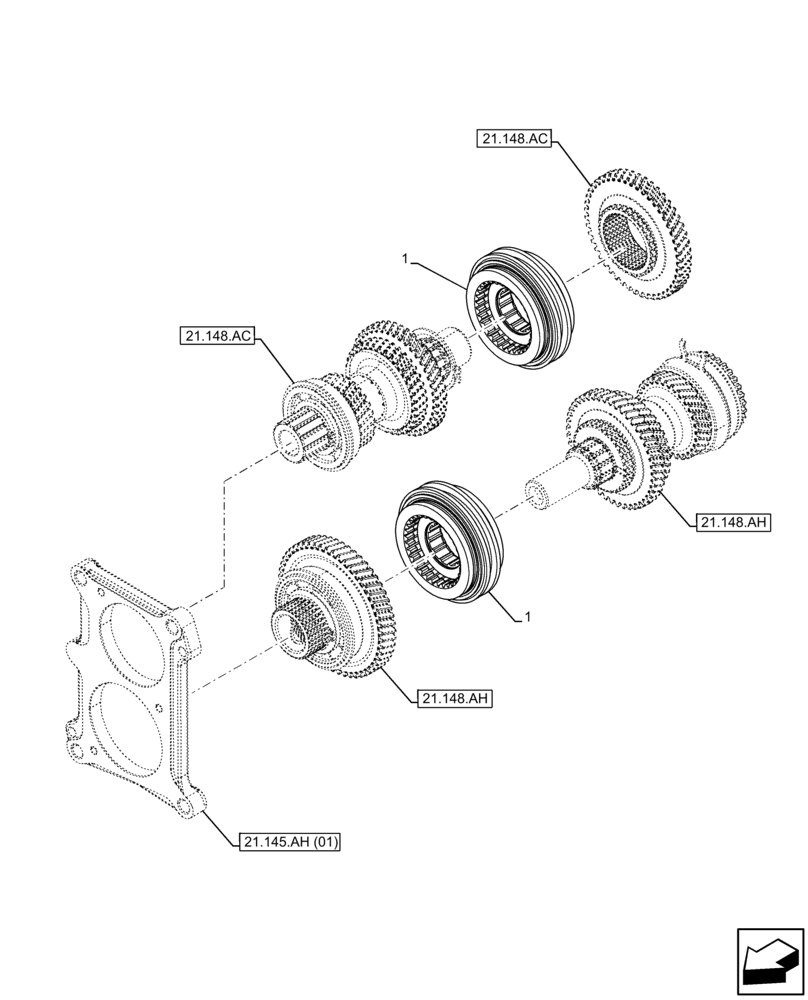 21.148.AC

1

21.148.AC

21.148.AH

1

21.148.AH

21.145.AH (01)